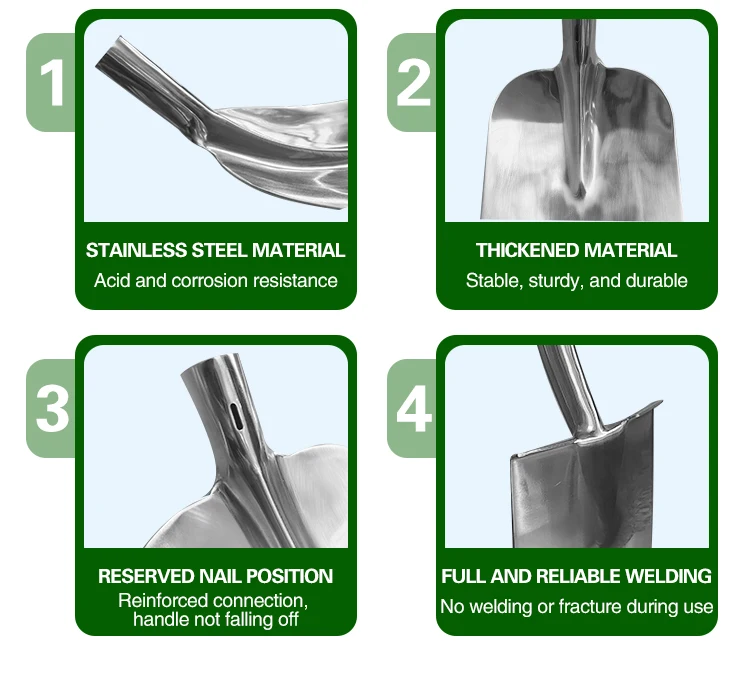 1

STAINLESS STEEL MATERIAL
Acid and corrosion resistance

2

THICKENED MATERIAL
Stable, sturdy, and durable

3

RESERVED NAIL POSITION
Reinforced connection, handle not falling off

4

FULL AND RELIABLE WELDING
No welding or fracture during use