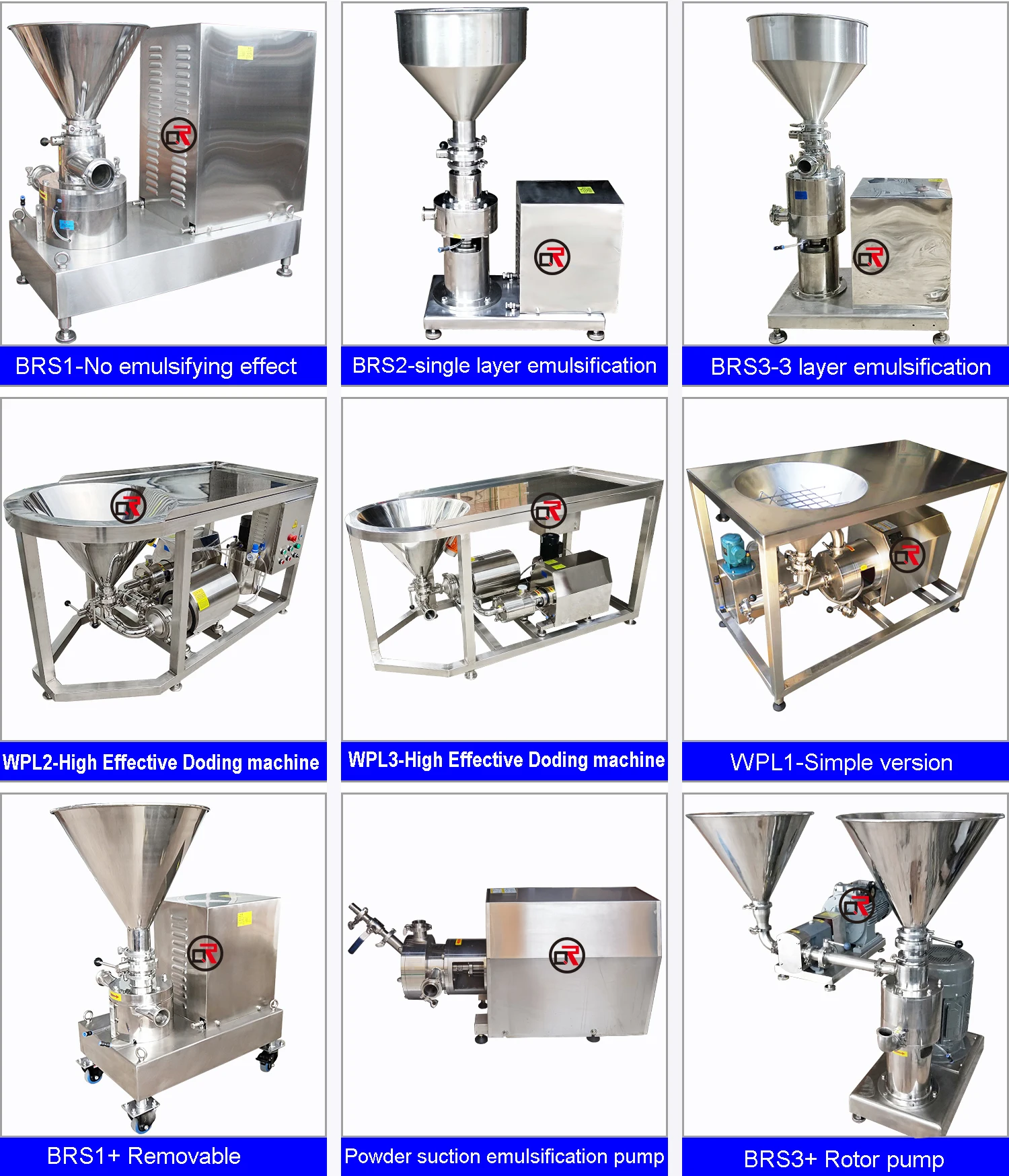 BRS1-No emulsifying effect

BRS2-single layer emulsification

BRS3-3 layer emulsification

WPL2-High Effective Doding machine

WPL3-High Effective Doding machine

WPL1-Simple version

BRS1+ Removable

Powder suction emulsification pump

BRS3+ Rotor pump