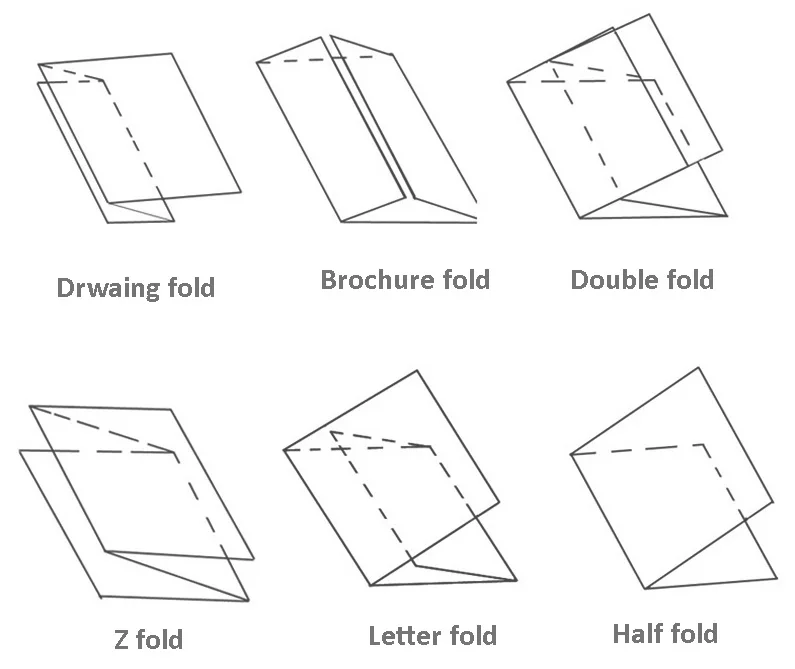 Drwaing fold

Brochure fold

Double fold

Z fold

Letter fold

Half fold