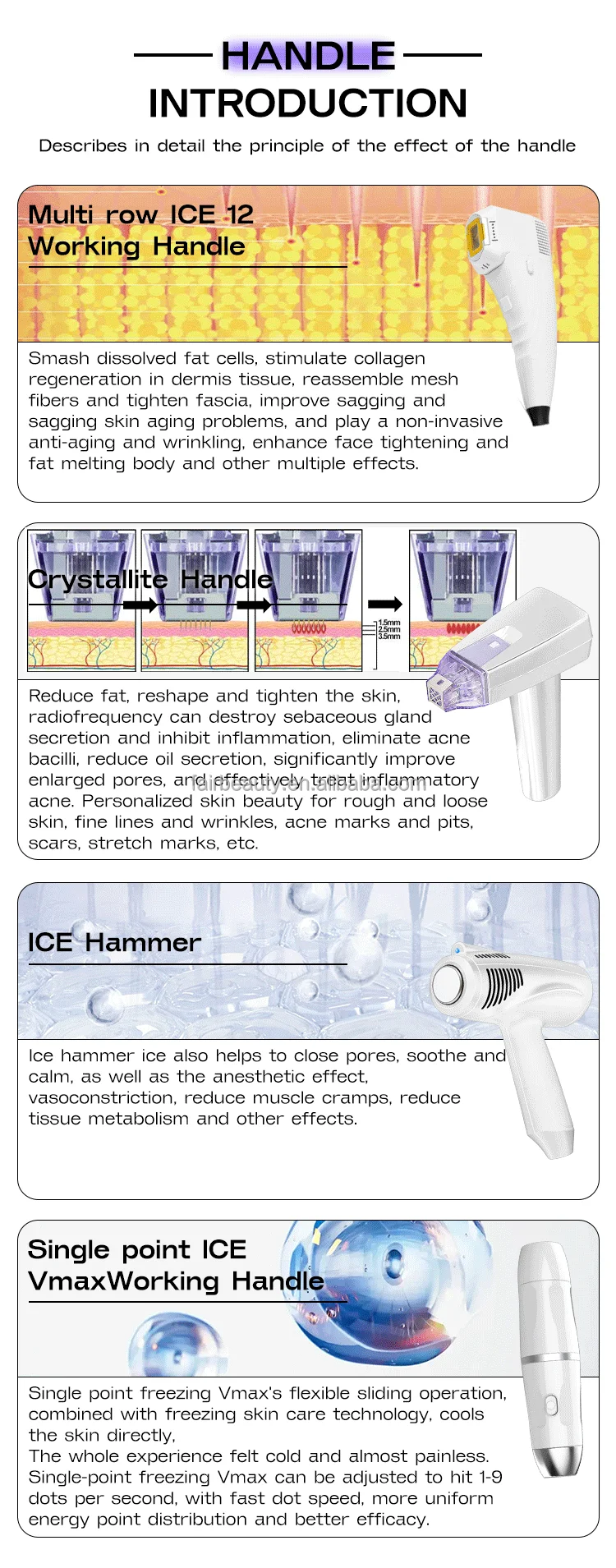 HANDLE
INTRODUCTION

Describes in detail the principle of the effect of the handle

Multi row ICE 12
Working Handle

Smash dissolved fat cells, stimulate collagen regeneration in dermis tissue, reassemble mesh fibers and tighten fascia, improve sagging and sagging skin aging problems, and play a non-invasive anti-aging and wrinkling, enhance face tightening and fat melting body and other multiple effects.

Crystallite Handle

1.5mm
2.5mm
3.5mm

Reduce fat, reshape and tighten the skin, radiofrequency can destroy sebaceous gland secretion and inhibit inflammation, eliminate acne bacilli, reduce oil secretion, significantly improve enlarged pores, and effectively treat inflammatory acne. Personalized skin beauty for rough and loose skin, fine lines and wrinkles, acne marks and pits, scars, stretch marks, etc.

fairbeauty.en.alibaba.com

ICE Hammer

Ice hammer ice also helps to close pores, soothe and calm, as well as the anesthetic effect, vasoconstriction, reduce muscle cramps, reduce tissue metabolism and other effects.

Single point ICE
VmaxWorking Handle

Single point freezing Vmax's flexible sliding operation, combined with freezing skin care technology, cools the skin directly,
The whole experience felt cold and almost painless.
Single-point freezing Vmax can be adjusted to hit 1-9 dots per second, with fast dot speed, more uniform energy point distribution and better efficacy.