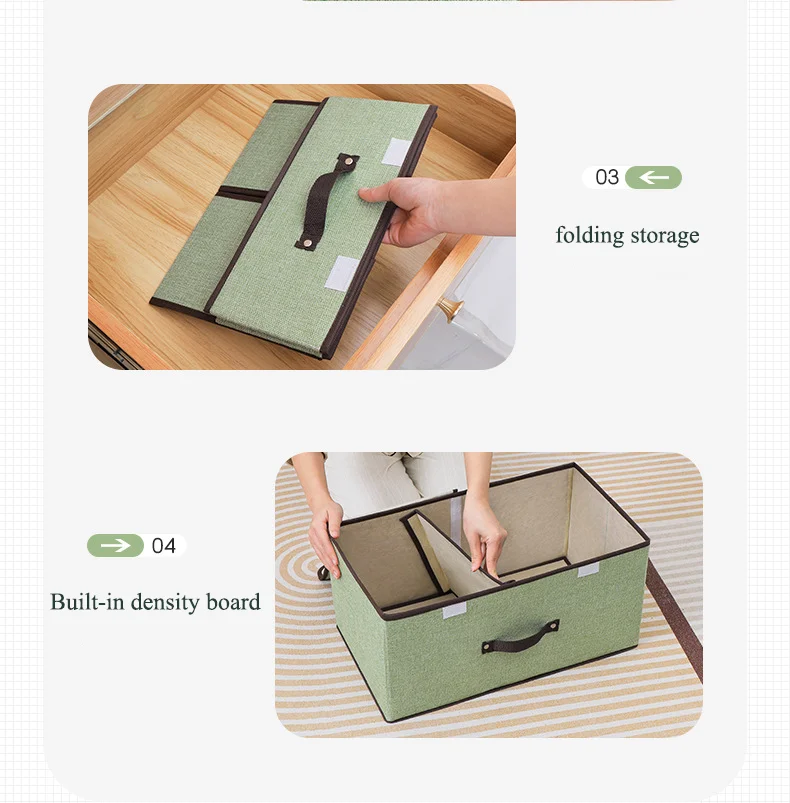 03

folding storage

04

Built-in density board