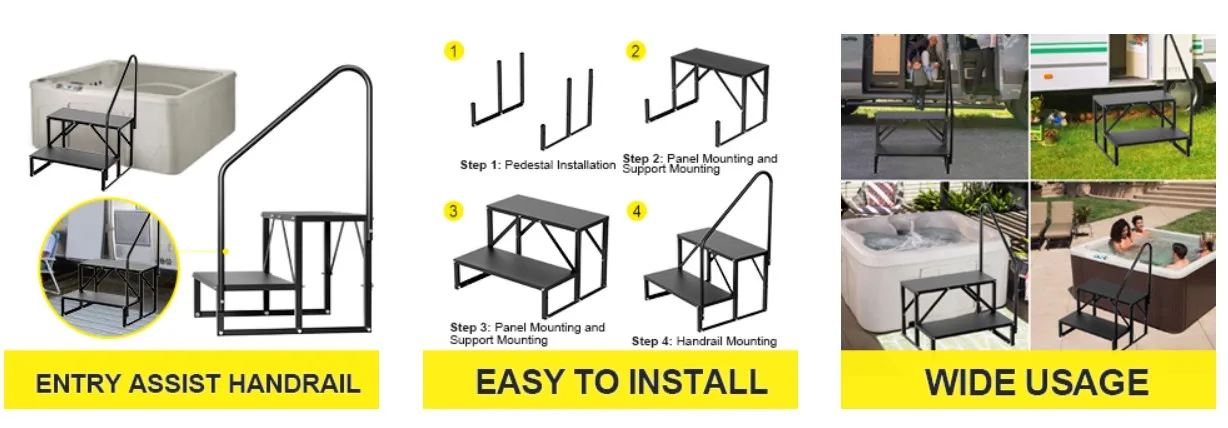 ENTRY ASSIST HANDRAIL

1
Step 1: Pedestal Installation

2
Step 2: Panel Mounting and Support Mounting

3
Step 3: Panel Mounting and Support Mounting

4
Step 4: Handrail Mounting

EASY TO INSTALL

WIDE USAGE