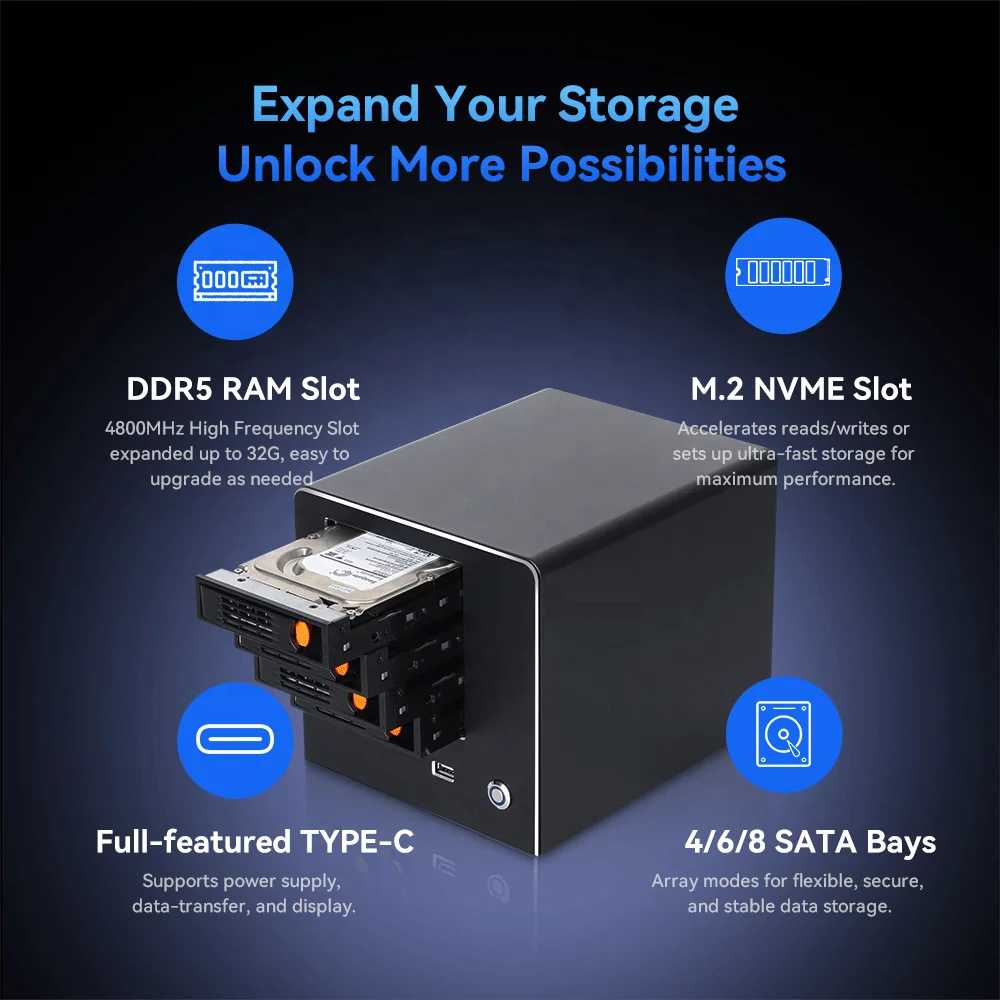 Expand Your Storage
Unlock More Possibilities

DDR5 RAM Slot
4800MHz High Frequency Slot expanded up to 32G, easy to upgrade as needed

M.2 NVME Slot
Accelerates reads/writes or sets up ultra-fast storage for maximum performance.

Full-featured TYPE-C
Supports power supply, data-transfer, and display.

4/6/8 SATA Bays
Array modes for flexible, secure, and stable data storage.