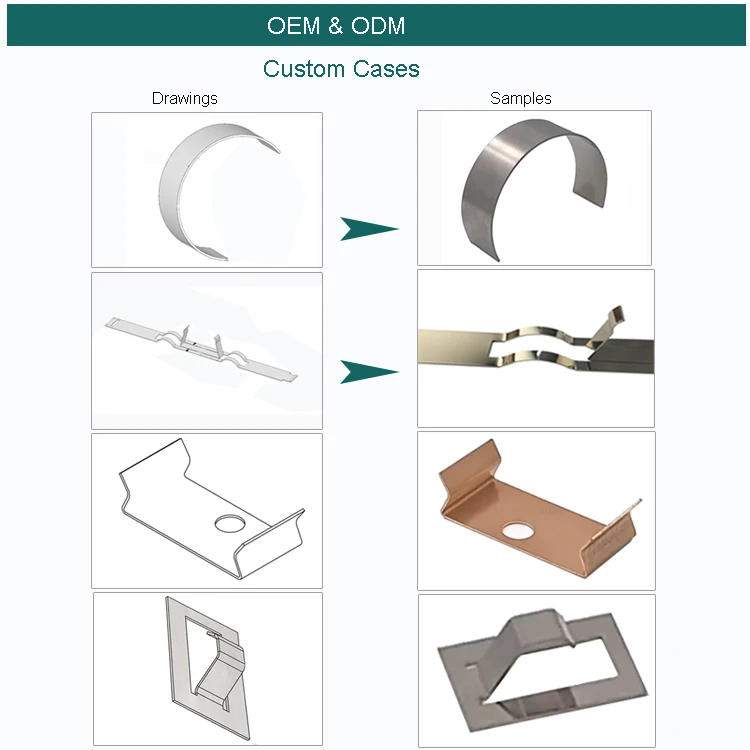 OEM & ODM

Custom Cases

Drawings

Samples