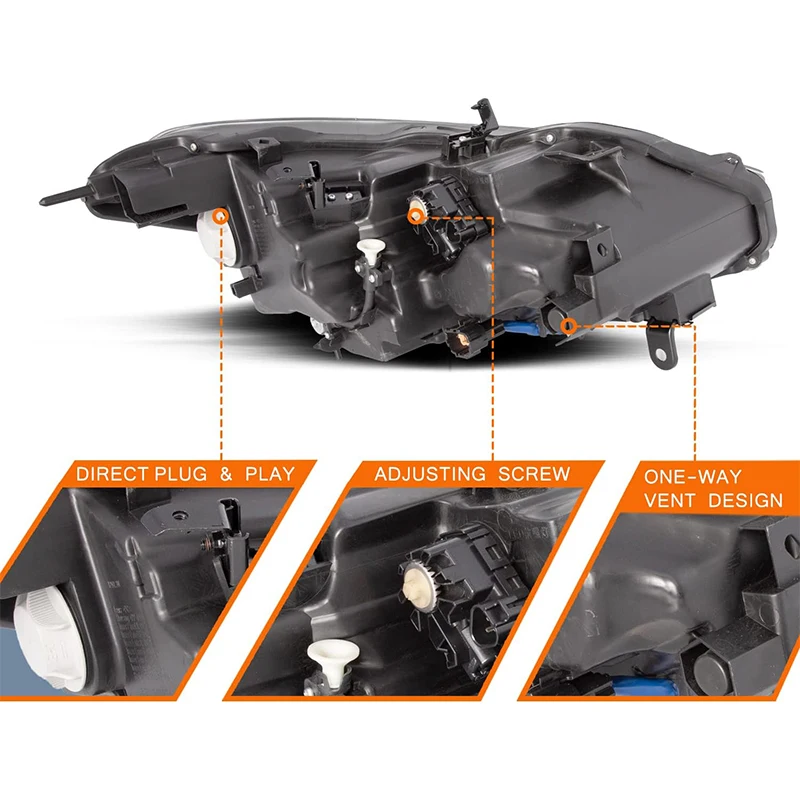 DIRECT PLUG & PLAY

ADJUSTING SCREW

ONE-WAY VENT DESIGN