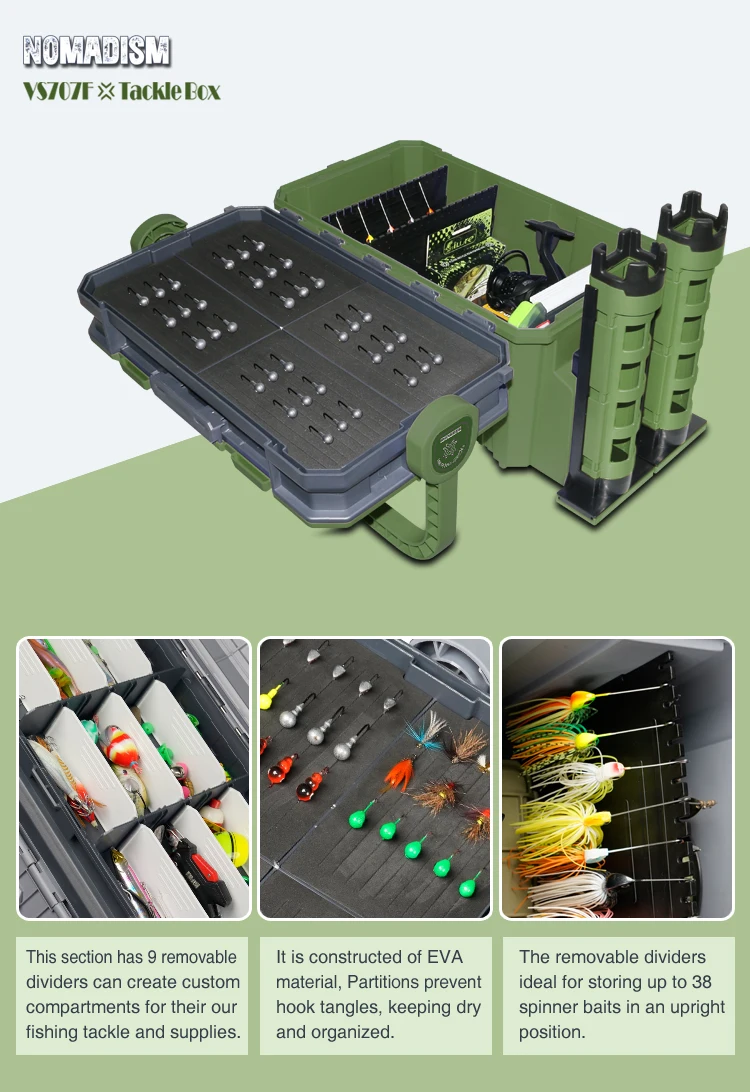 NOMADISM

VS707F ※ Tackle Box

This section has 9 removable dividers can create custom compartments for their our fishing tackle and supplies.

It is constructed of EVA material, Partitions prevent hook tangles, keeping dry and organized.

The removable dividers ideal for storing up to 38 spinner baits in an upright position.