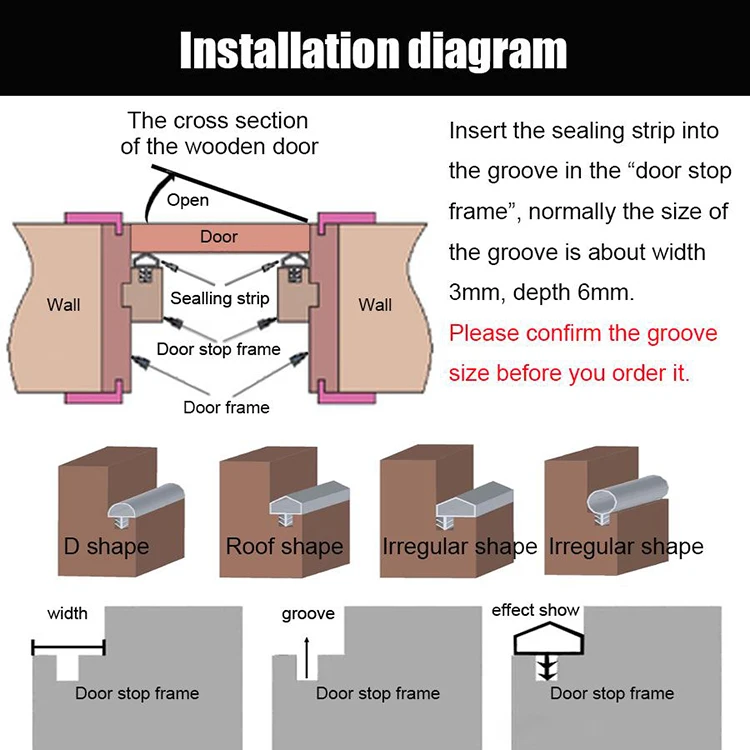 Installation diagram

The cross section of the wooden door

Open

Door

Wall

Sealling strip

Wall

Door stop frame

Door frame

Insert the sealing strip into the groove in the “door stop frame”, normally the size of the groove is about width 3mm, depth 6mm.

Please confirm the groove size before you order it.

D shape

Roof shape

Irregular shape

Irregular shape

width

Door stop frame

groove

Door stop frame

effect show

Door stop frame