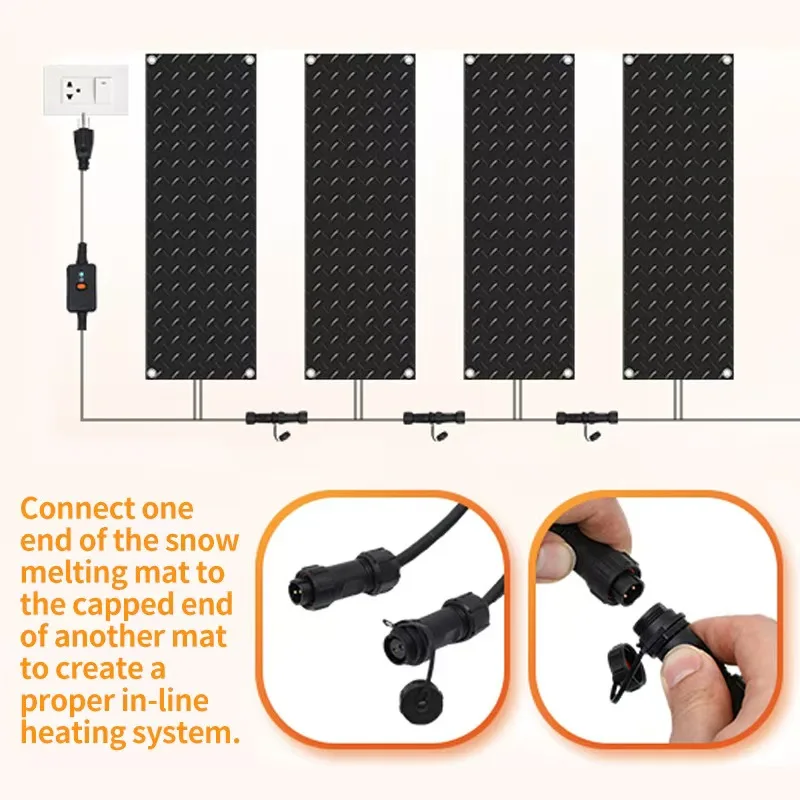 Connect one end of the snow melting mat to the capped end of another mat to create a proper in-line heating system.