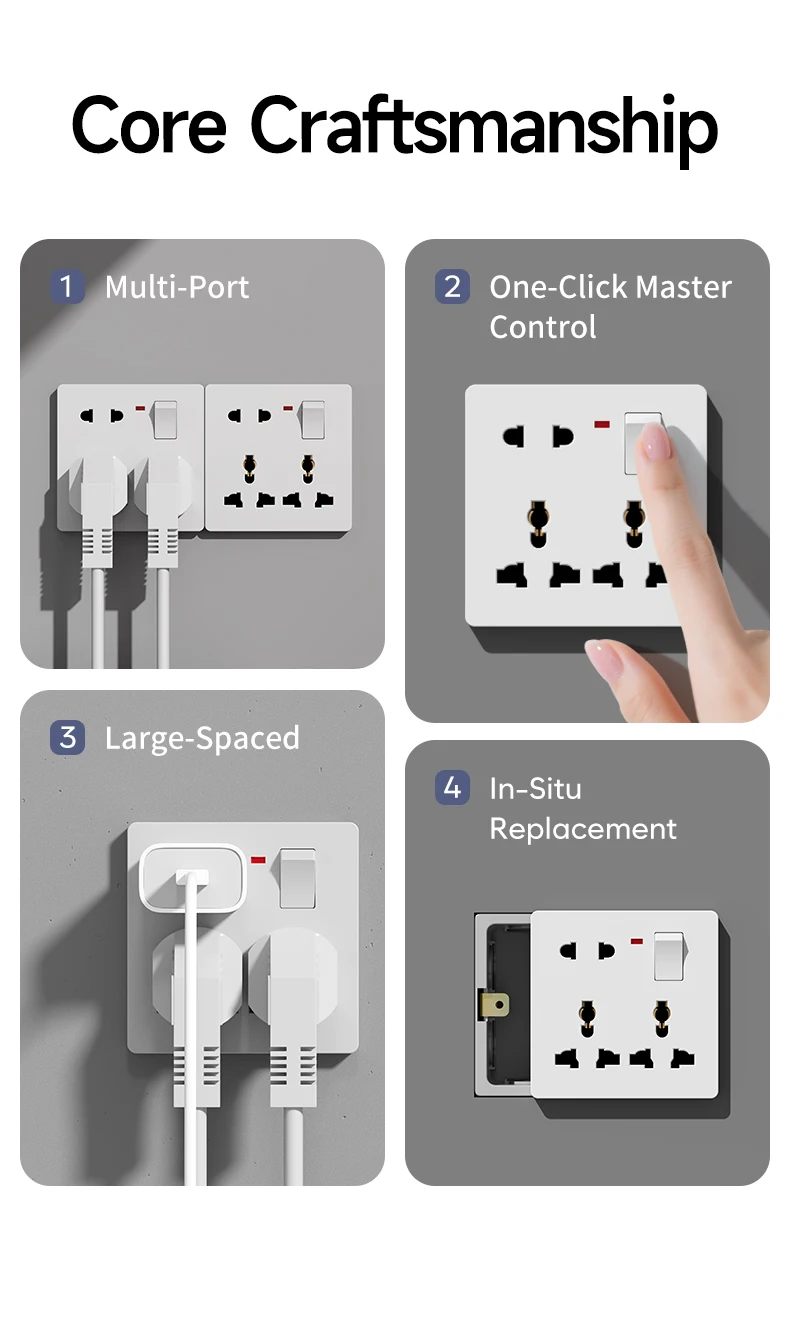 Core Craftsmanship

1 Multi-Port

2 One-Click Master Control

3 Large-Spaced

4 In-Situ Replacement