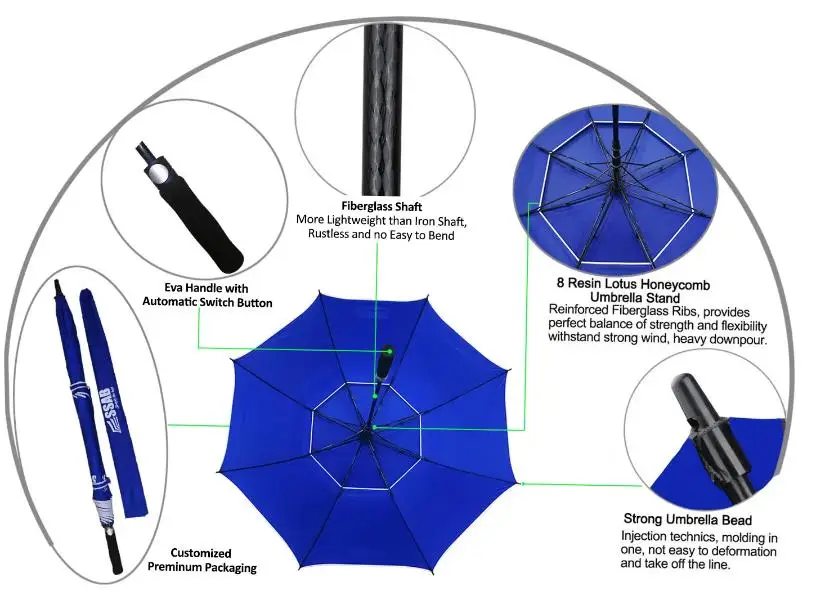 Fiberglass Shaft
More Lightweight than Iron Shaft, Rustless and no Easy to Bend

Eva Handle with Automatic Switch Button

8 Resin Lotus Honeycomb Umbrella Stand
Reinforced Fiberglass Ribs, provides perfect balance of strength and flexibility withstand strong wind, heavy downpour.

SSAB

Customized Preminum Packaging

Strong Umbrella Bead
Injection technics, molding in one, not easy to deformation and take off the line.