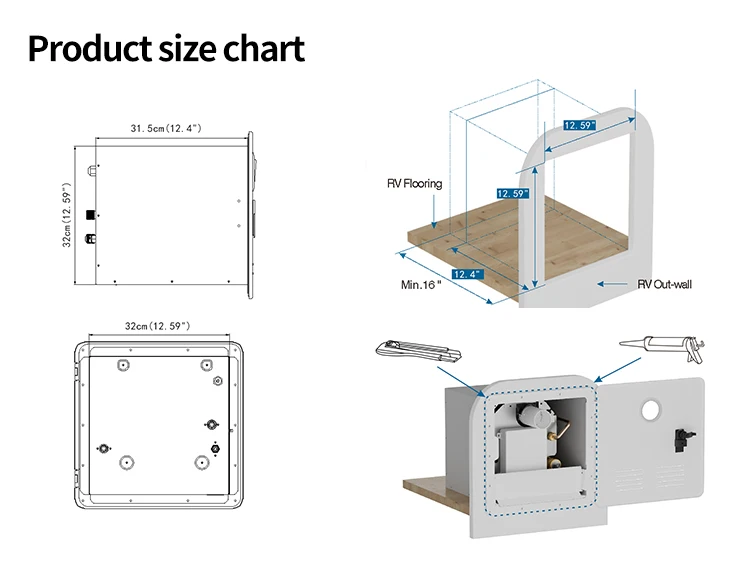 Product size chart

31.5cm(12.4")

32cm(12.59")

32cm(12.59")

12.59"

RV Flooring

12.59"

12.4"

Min.16"

RV Out-wall