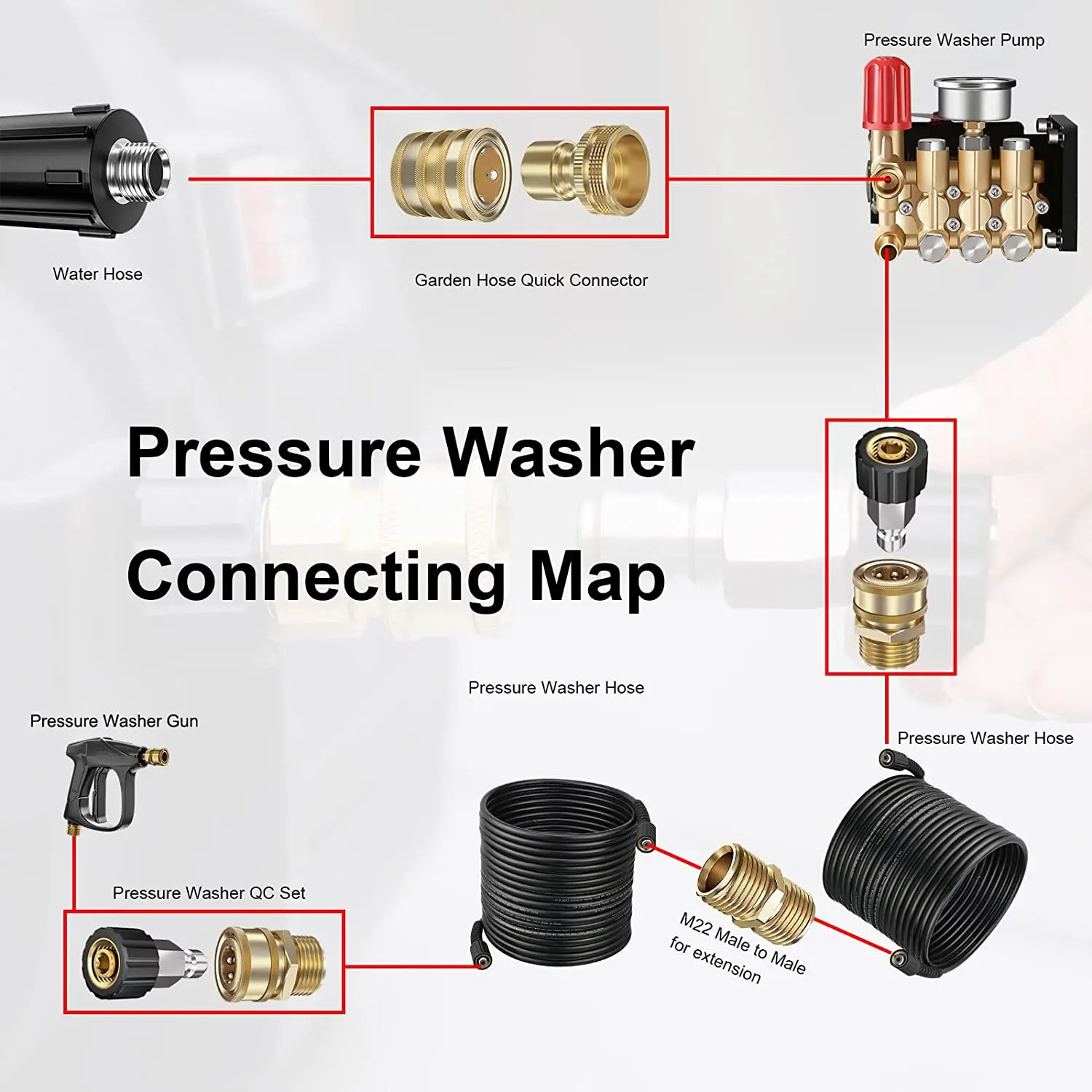 Pressure Washer Pump

Water Hose

Garden Hose Quick Connector

Pressure Washer

Connecting Map

Pressure Washer Hose

Pressure Washer Gun

Pressure Washer Hose

Pressure Washer QC Set

M22 Male to Male for extension