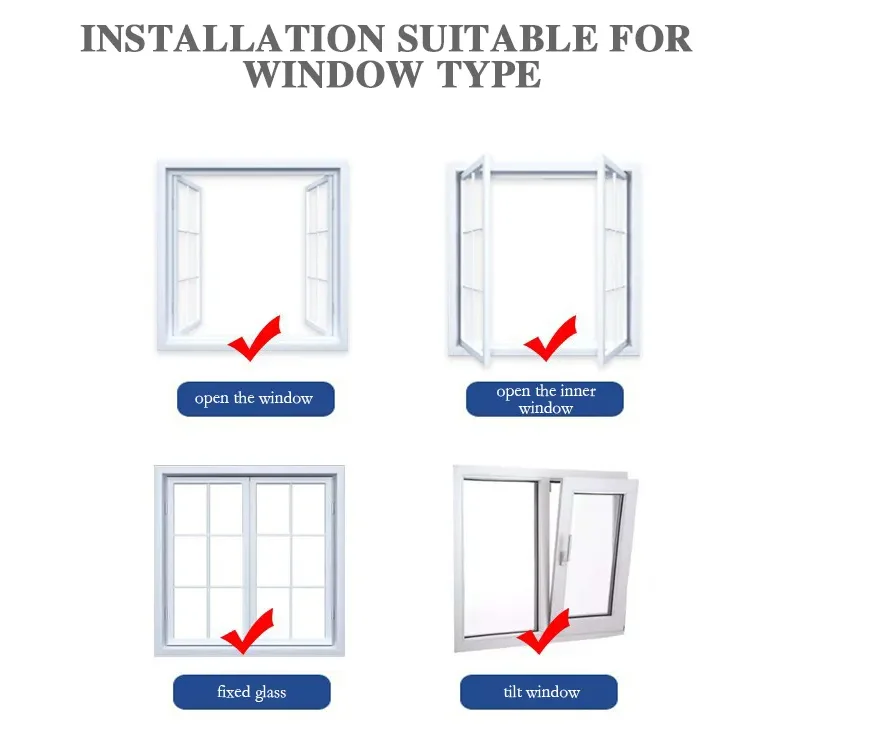 INSTALLATION SUITABLE FOR WINDOW TYPE

open the window

open the inner window

fixed glass

tilt window