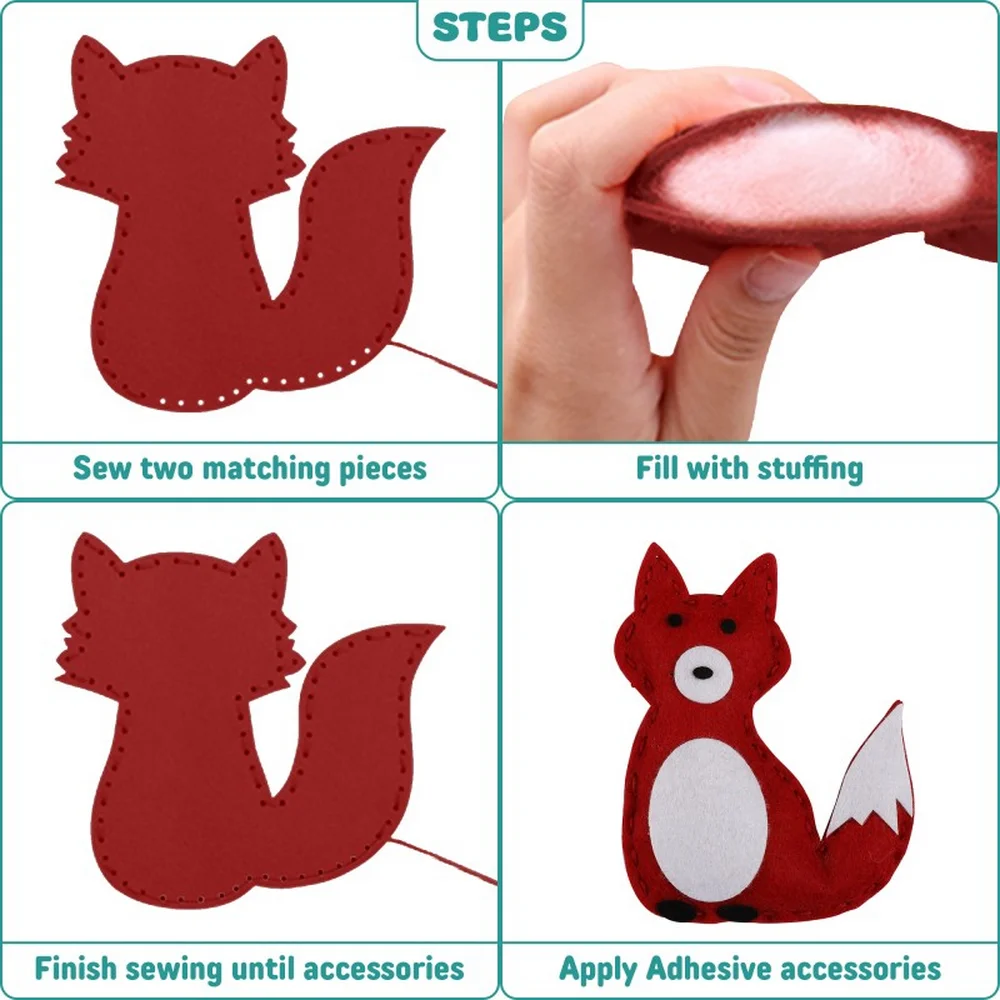 STEPS

Sew two matching pieces

Fill with stuffing

Finish sewing until accessories

Apply Adhesive accessories