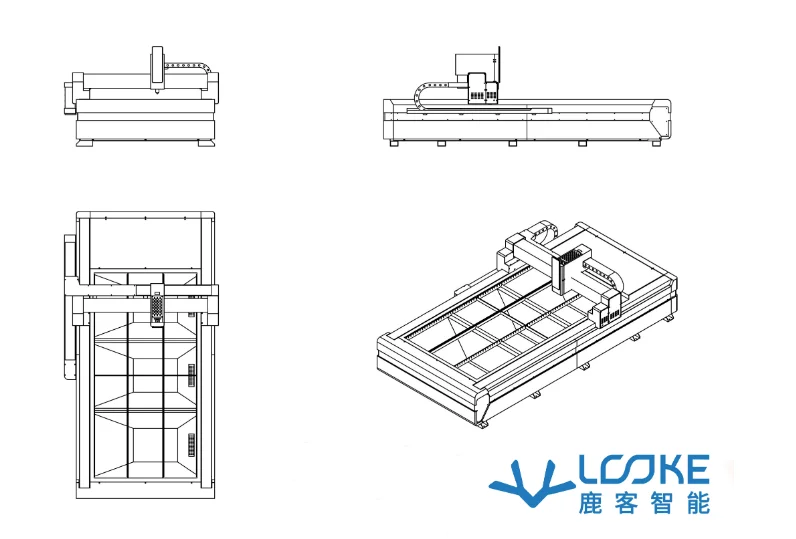 LOOKE
鹿客智能