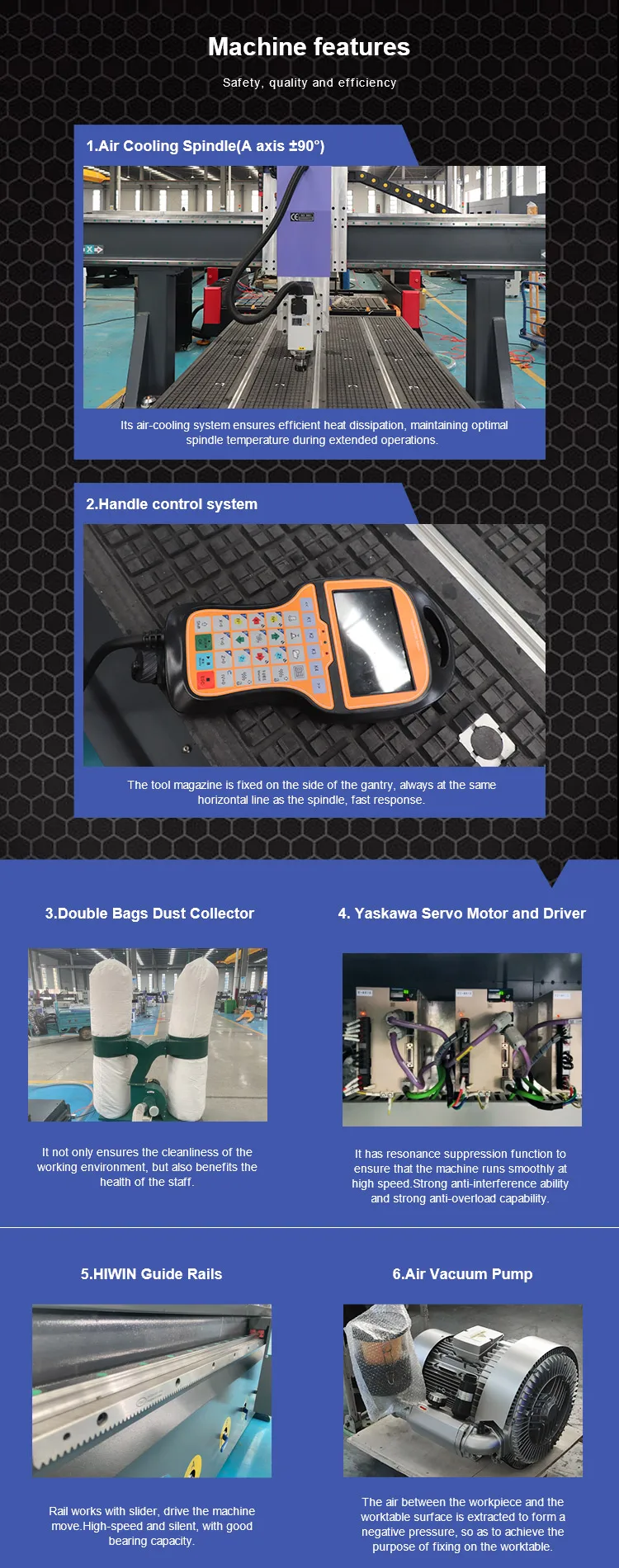 Machine features

Safety, quality and efficiency

1.Air Cooling Spindle(A axis ±90°)

Its air-cooling system ensures efficient heat dissipation, maintaining optimal spindle temperature during extended operations.

2.Handle control system

The tool magazine is fixed on the side of the gantry, always at the same horizontal line as the spindle, fast response.

3.Double Bags Dust Collector

It not only ensures the cleanliness of the working environment, but also benefits the health of the staff.

4. Yaskawa Servo Motor and Driver

It has resonance suppression function to ensure that the machine runs smoothly at high speed.Strong anti-interference ability and strong anti-overload capability.

5.HIWIN Guide Rails

Rail works with slider, drive the machine move.High-speed and silent, with good bearing capacity.

6.Air Vacuum Pump

The air between the workpiece and the worktable surface is extracted to form a negative pressure, so as to achieve the purpose of fixing on the worktable.