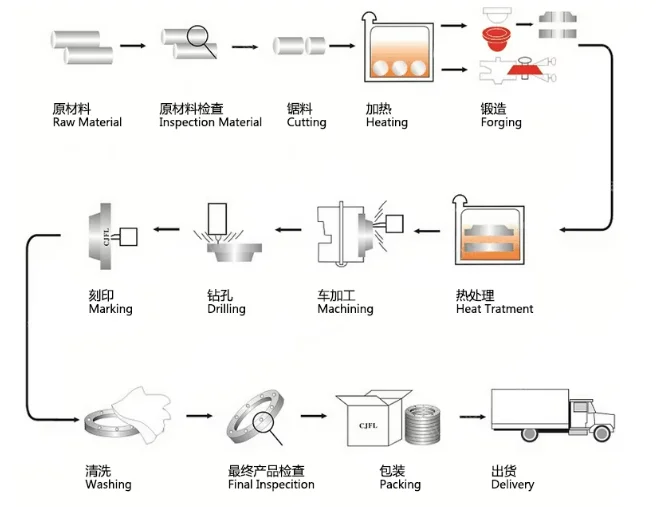 原材料
Raw Material

原材料检查
Inspection Material

锯料
Cutting

加热
Heating

锻造
Forging

热处理
Heat Tratment

车加工
Machining

钻孔
Drilling

CJFL

刻印
Marking

清洗
Washing

最终产品检查
Final Inspecition

CJFL

包装
Packing

出货
Delivery