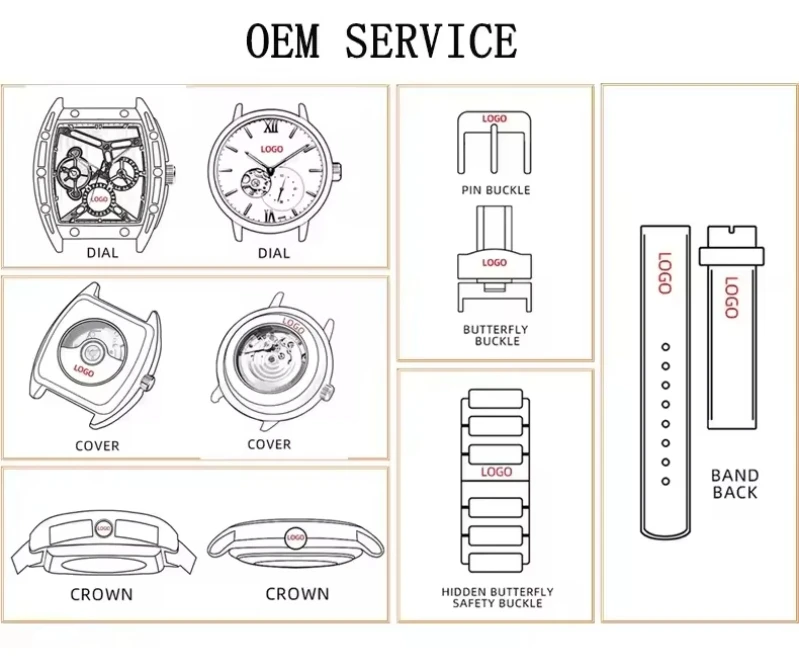 OEM SERVICE

LOGO

DIAL

LOGO

DIAL

LOGO

COVER

LOGO

COVER

LOGO

CROWN

LOGO

CROWN

LOGO

PIN BUCKLE

LOGO

BUTTERFLY BUCKLE

LOGO

HIDDEN BUTTERFLY SAFETY BUCKLE

LOGO

LOGO

BAND BACK