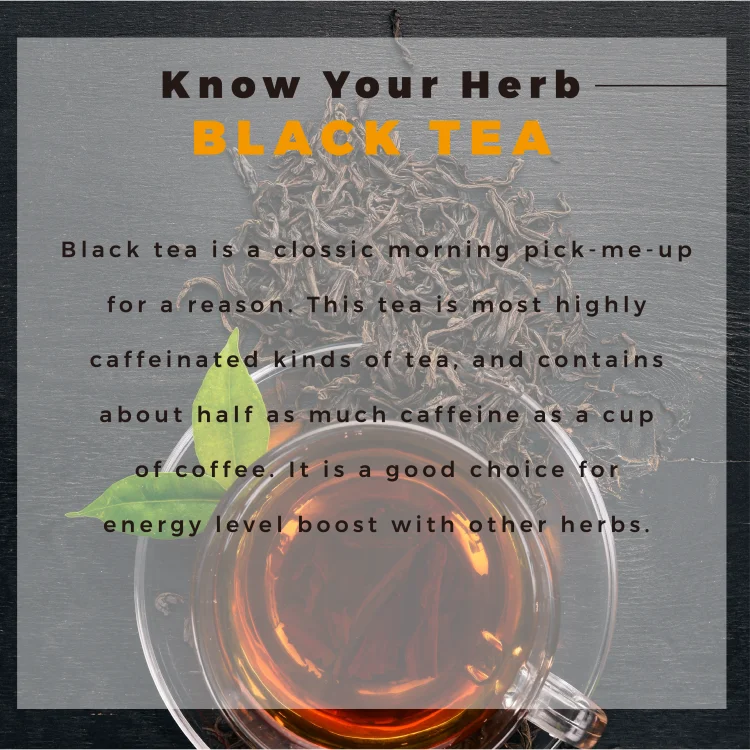 Know Your Herb
BLACK TEA

Black tea is a clossic morning pick-me-up for a reason. This tea is most highly caffeinated kinds of tea, and contains about half as much caffeine as a cup of coffee. It is a good choice for energy level boost with other herbs.