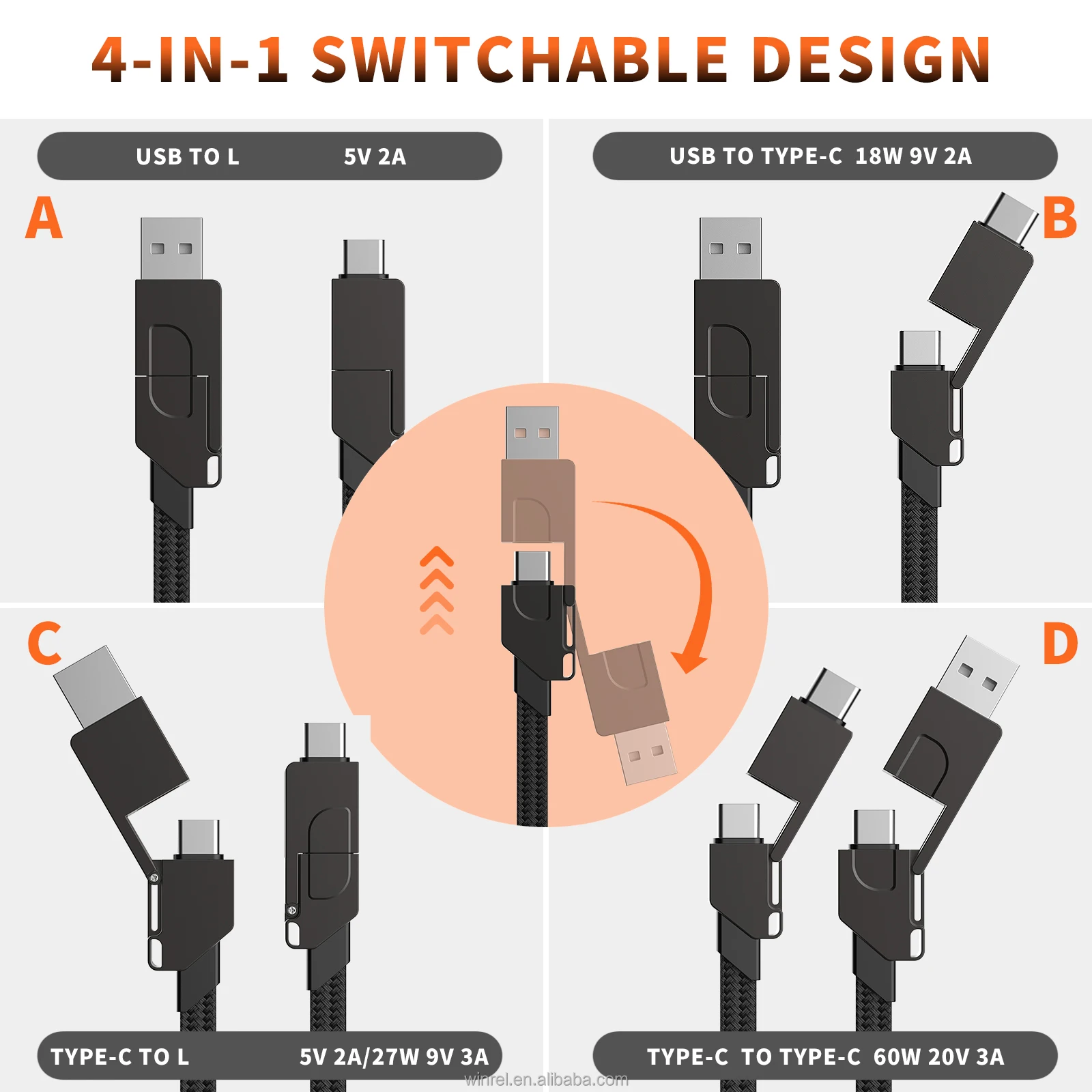 4-IN-1 SWITCHABLE DESIGN

USB TO L 5V 2A

A

USB TO TYPE-C 18W 9V 2A

B

C

D

TYPE-C TO L 5V 2A/27W 9V 3A

TYPE-C TO TYPE-C 60W 20V 3A

winrel.en.alibaba.com