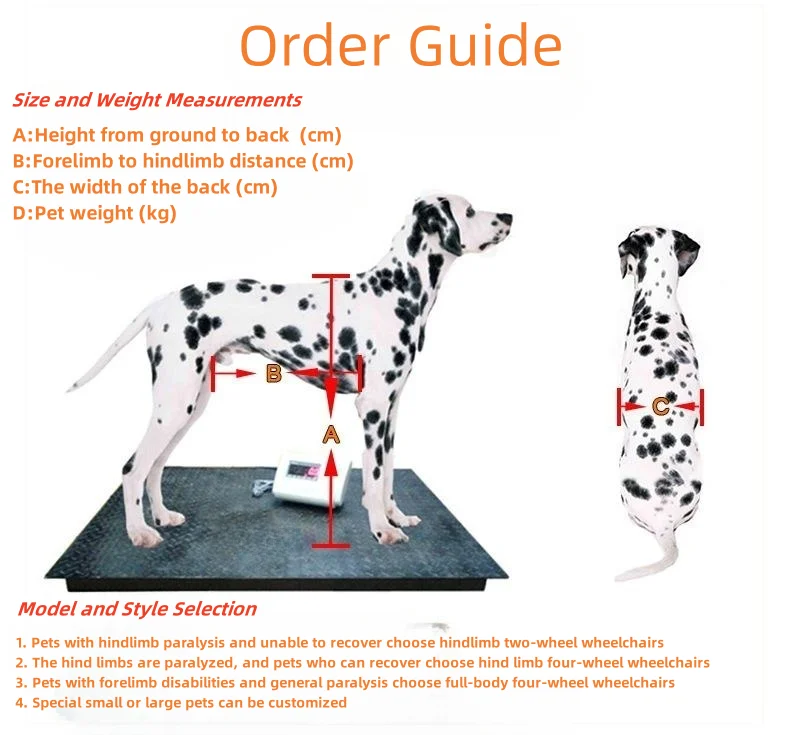 Order Guide

Size and Weight Measurements

A:Height from ground to back (cm)
B:Forelimb to hindlimb distance (cm)
C:The width of the back (cm)
D:Pet weight (kg)

B

A

C

Model and Style Selection

1. Pets with hindlimb paralysis and unable to recover choose hindlimb two-wheel wheelchairs
2. The hind limbs are paralyzed, and pets who can recover choose hind limb four-wheel wheelchairs
3. Pets with forelimb disabilities and general paralysis choose full-body four-wheel wheelchairs
4. Special small or large pets can be customized