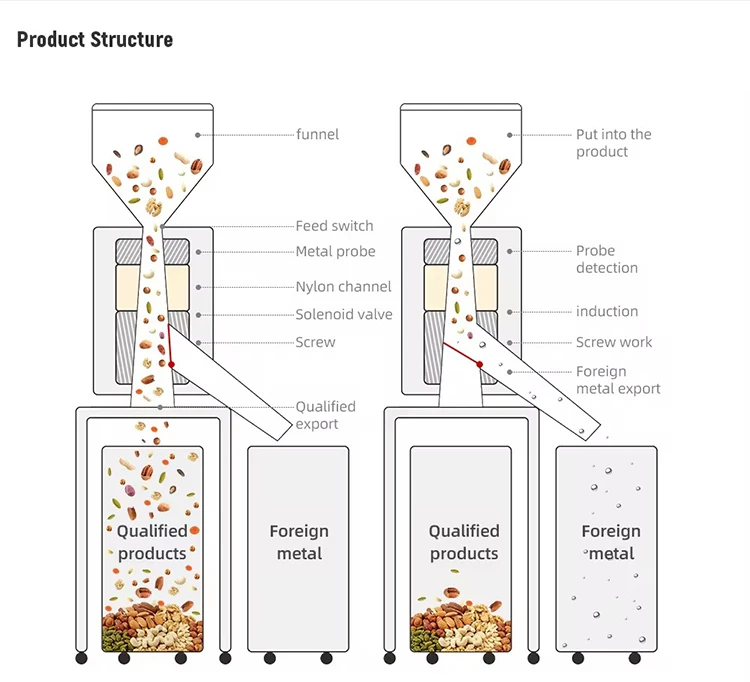 Product Structure

funnel
Feed switch
Metal probe
Nylon channel
Solenoid valve
Screw
Qualified export

Qualified products
Foreign metal

Put into the product
Probe detection
induction
Screw work
Foreign metal export

Qualified products
Foreign metal