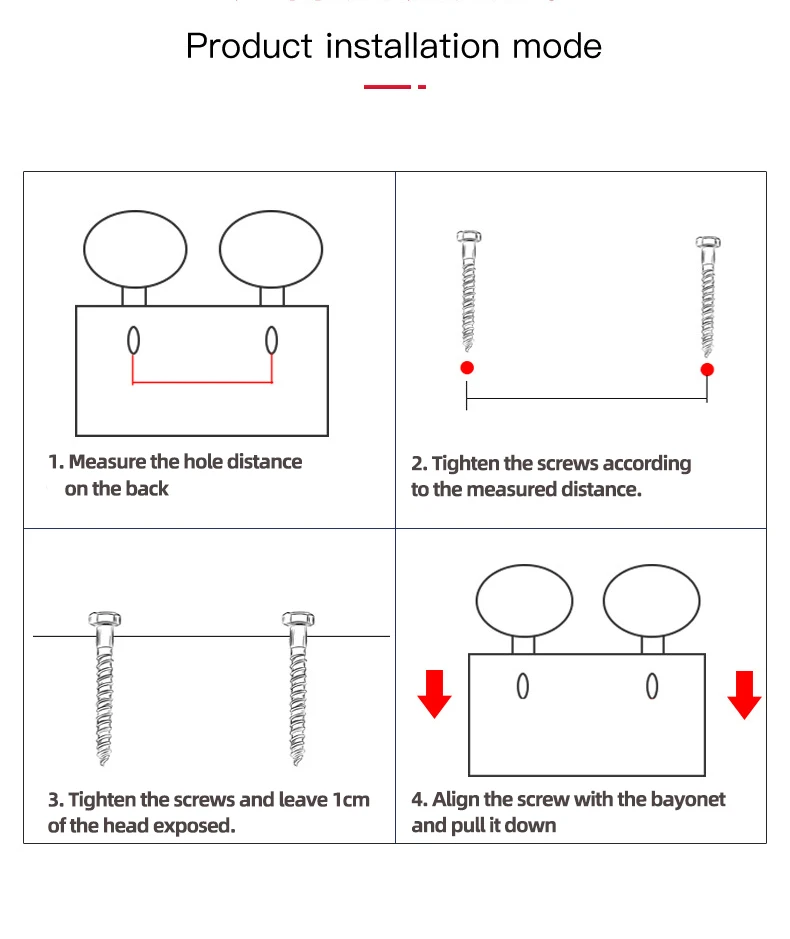 Product installation mode

1. Measure the hole distance on the back

2. Tighten the screws according to the measured distance.

3. Tighten the screws and leave 1cm of the head exposed.

4. Align the screw with the bayonet and pull it down