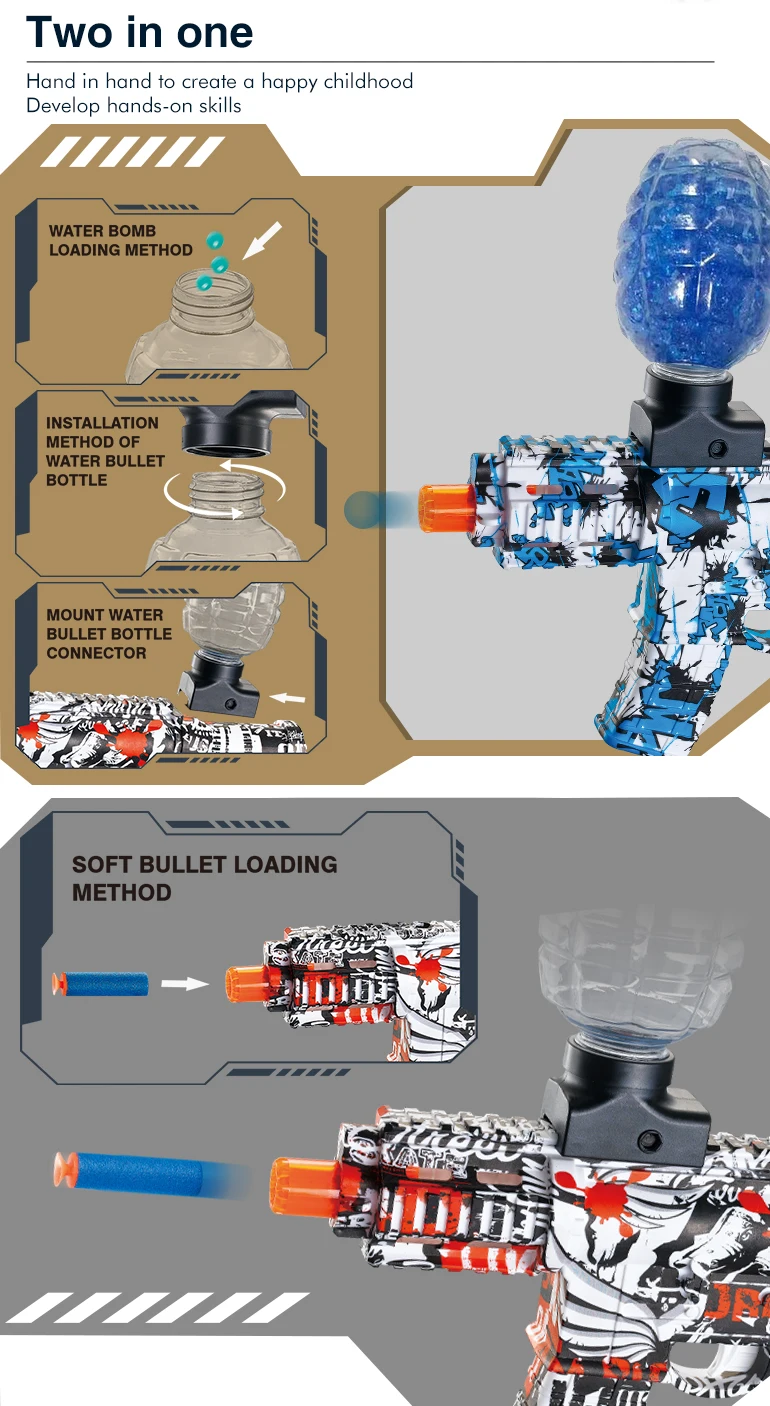 Two in one

Hand in hand to create a happy childhood
Develop hands-on skills

WATER BOMB LOADING METHOD

INSTALLATION METHOD OF WATER BULLET BOTTLE

MOUNT WATER BULLET BOTTLE CONNECTOR

SOFT BULLET LOADING METHOD