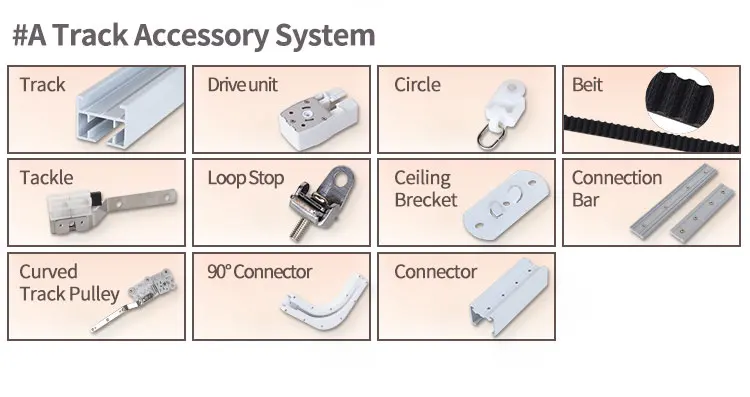 #A Track Accessory System

Track

Drive unit

Circle

Beit

Tackle

Loop Stop

Ceiling Brecket

Connection Bar

Curved Track Pulley

90° Connector

Connector