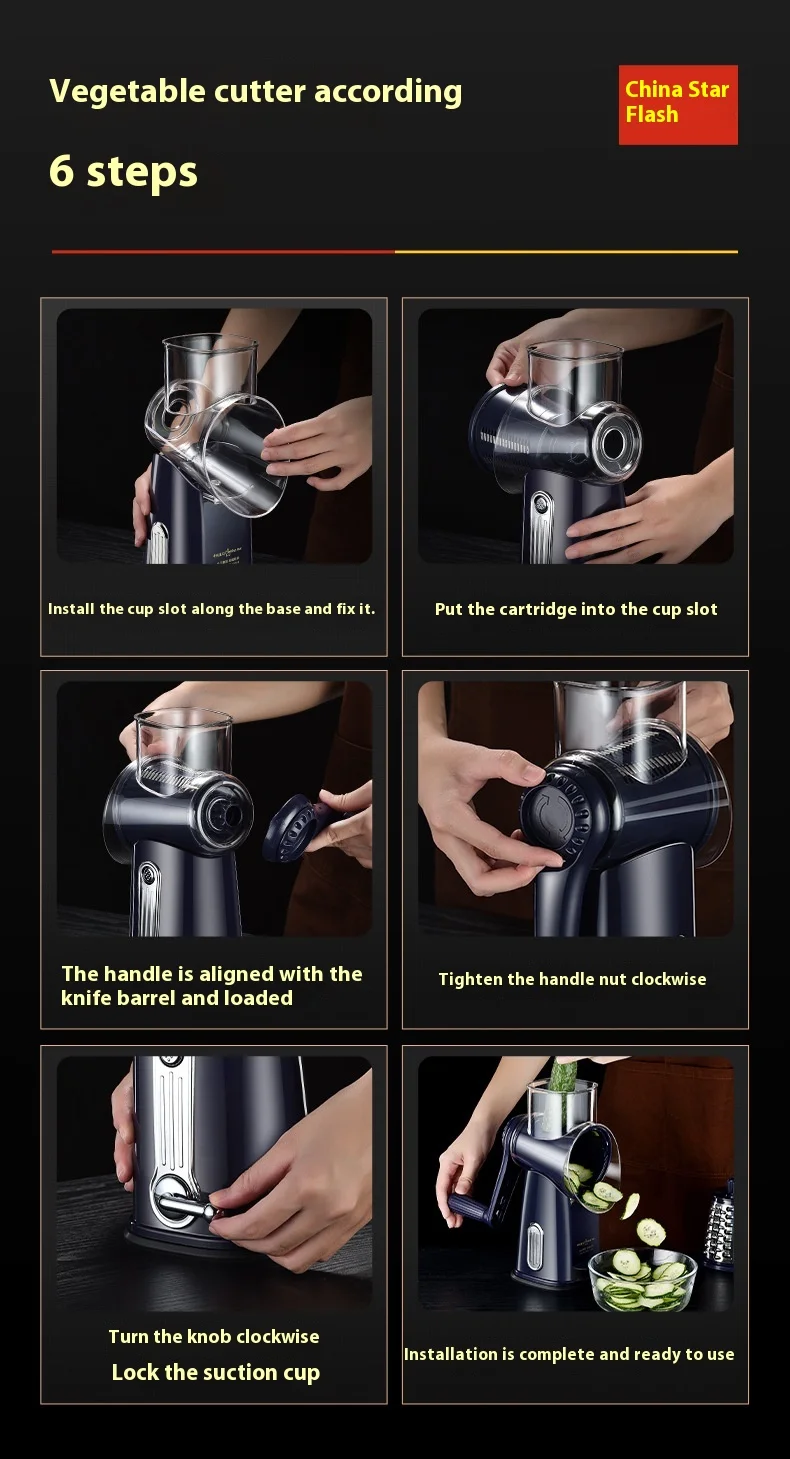 Vegetable cutter according

6 steps

China Star Flash

Install the cup slot along the base and fix it.

Put the cartridge into the cup slot

The handle is aligned with the knife barrel and loaded

Tighten the handle nut clockwise

Turn the knob clockwise

Lock the suction cup

Installation is complete and ready to use