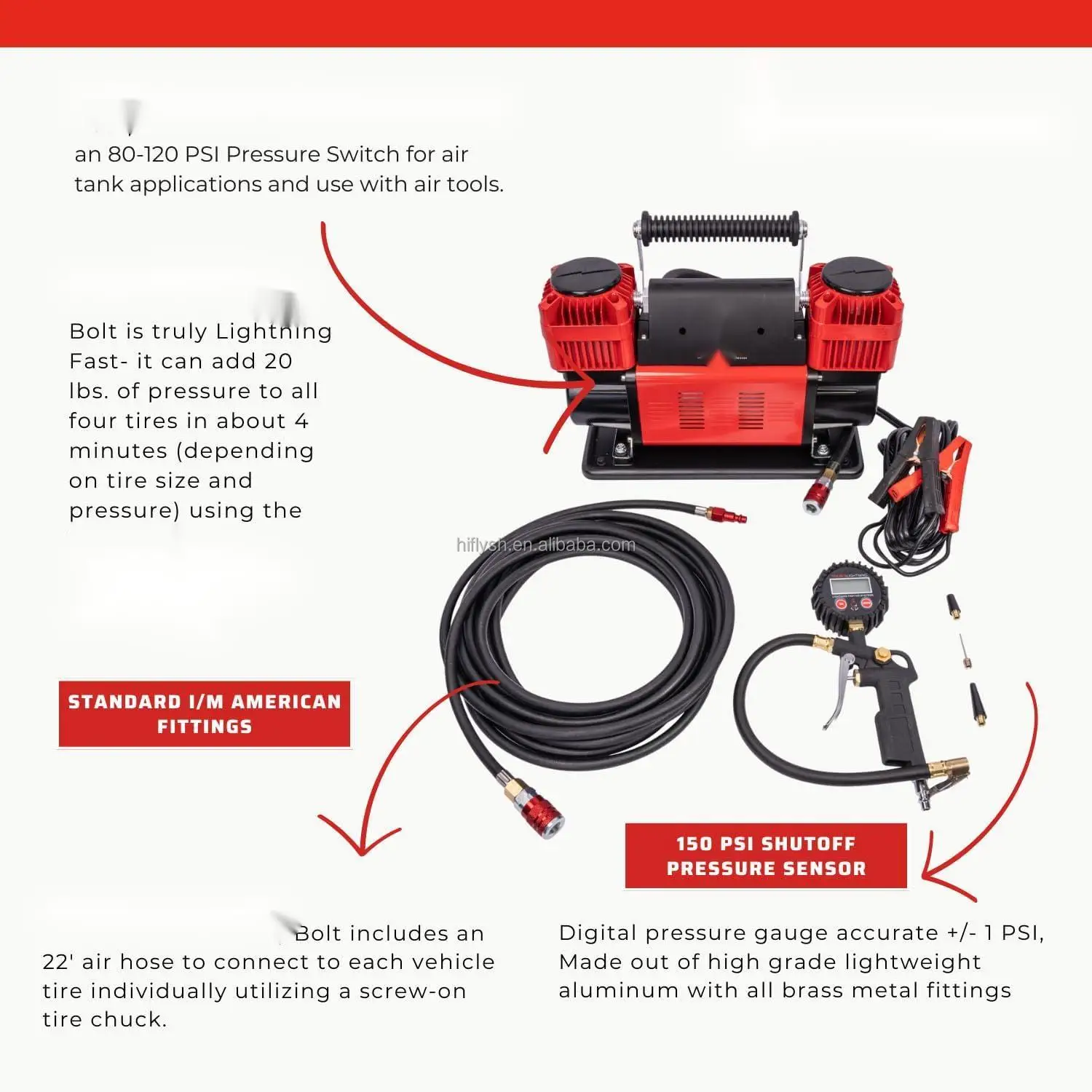 an 80-120 PSI Pressure Switch for air tank applications and use with air tools.

Bolt is truly Lightning Fast- it can add 20 lbs. of pressure to all four tires in about 4 minutes (depending on tire size and pressure) using the

hiflysh.en.alibaba.com

STANDARD I/M AMERICAN FITTINGS

150 PSI SHUTOFF PRESSURE SENSOR

Bolt includes an 22' air hose to connect to each vehicle tire individually utilizing a screw-on tire chuck.

Digital pressure gauge accurate +/- 1 PSI, Made out of high grade lightweight aluminum with all brass metal fittings