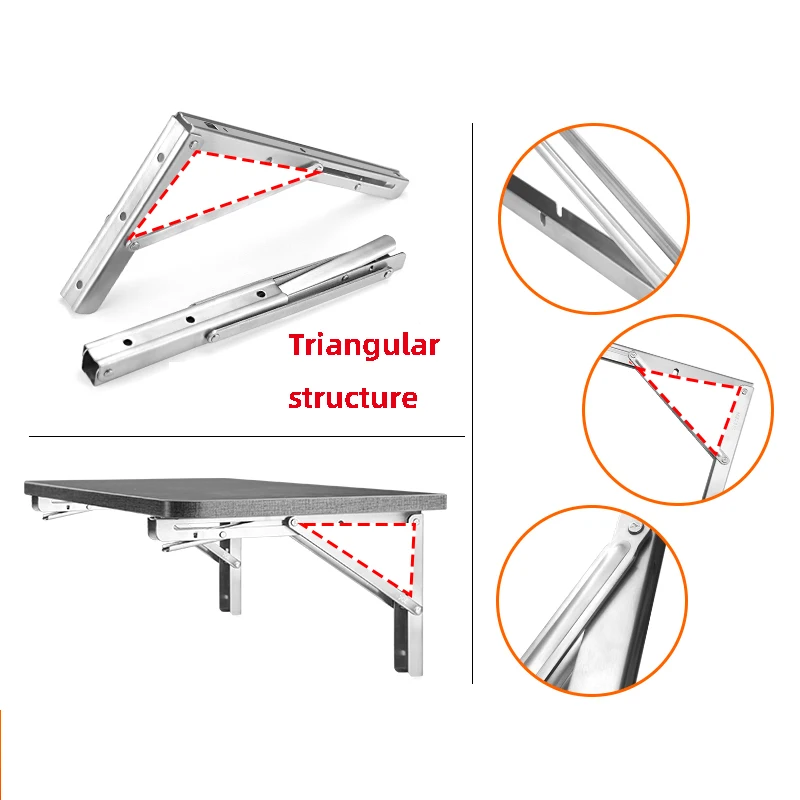 Triangular structure