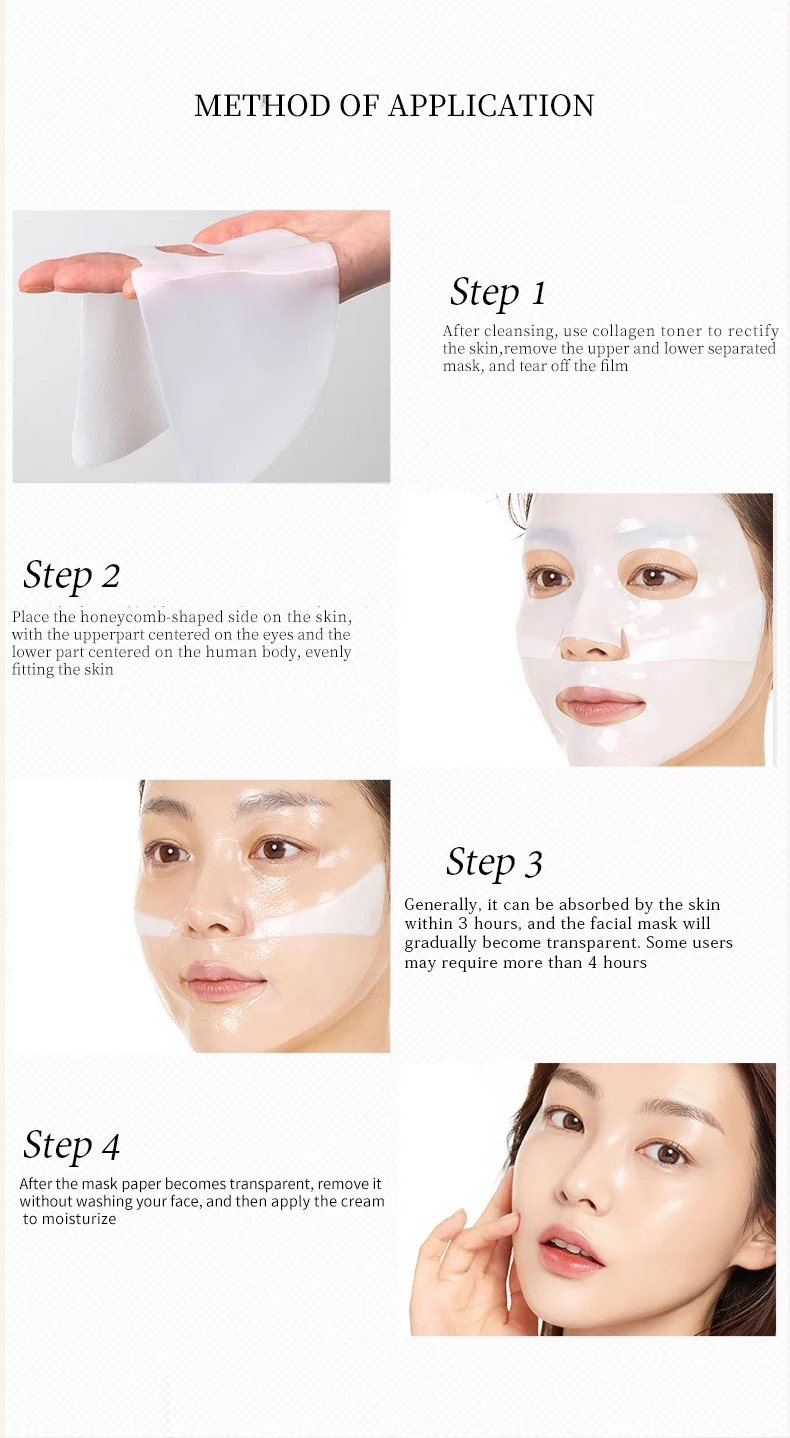 METHOD OF APPLICATION

Step 1

After cleansing, use collagen toner to rectify the skin,remove the upper and lower separated mask, and tear off the film

Step 2

Place the honeycomb-shaped side on the skin, with the upperpart centered on the eyes and the lower part centered on the human body, evenly fitting the skin

Step 3

Generally, it can be absorbed by the skin within 3 hours, and the facial mask will gradually become transparent. Some users may require more than 4 hours

Step 4

After the mask paper becomes transparent, remove it without washing your face, and then apply the cream to moisturize