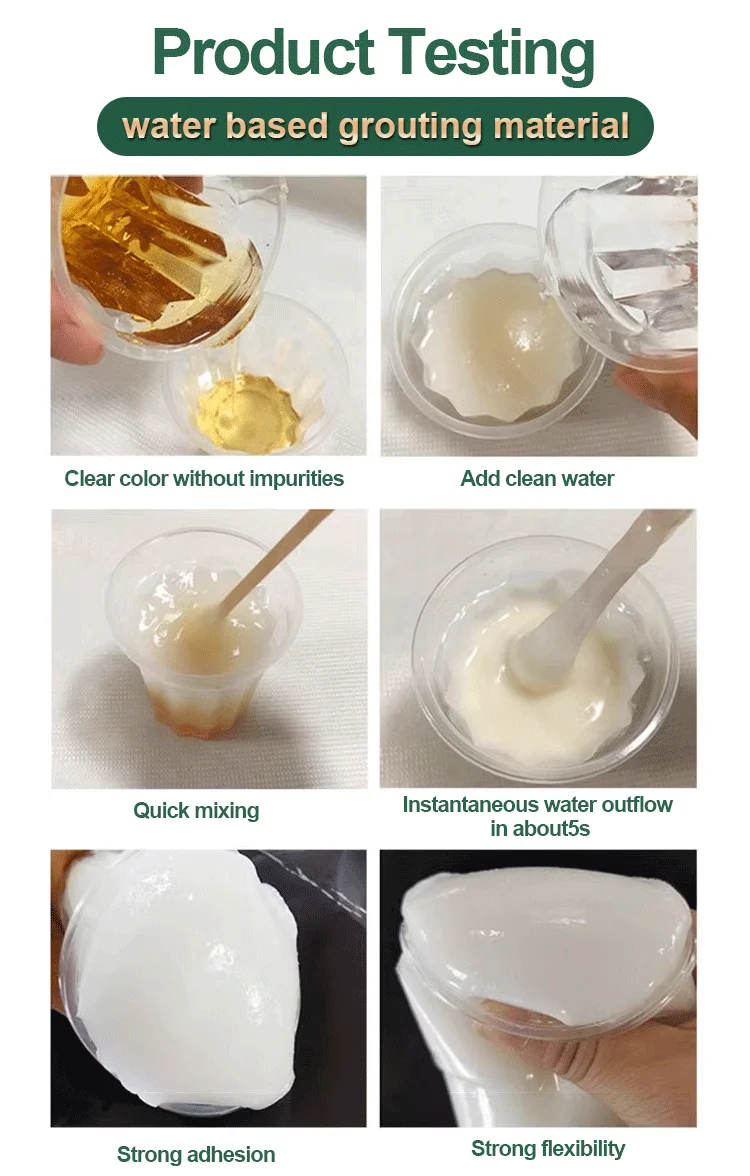 Product Testing

water based grouting material

Clear color without impurities

Add clean water

Quick mixing

Instantaneous water outflow in about5s

Strong adhesion

Strong flexibility