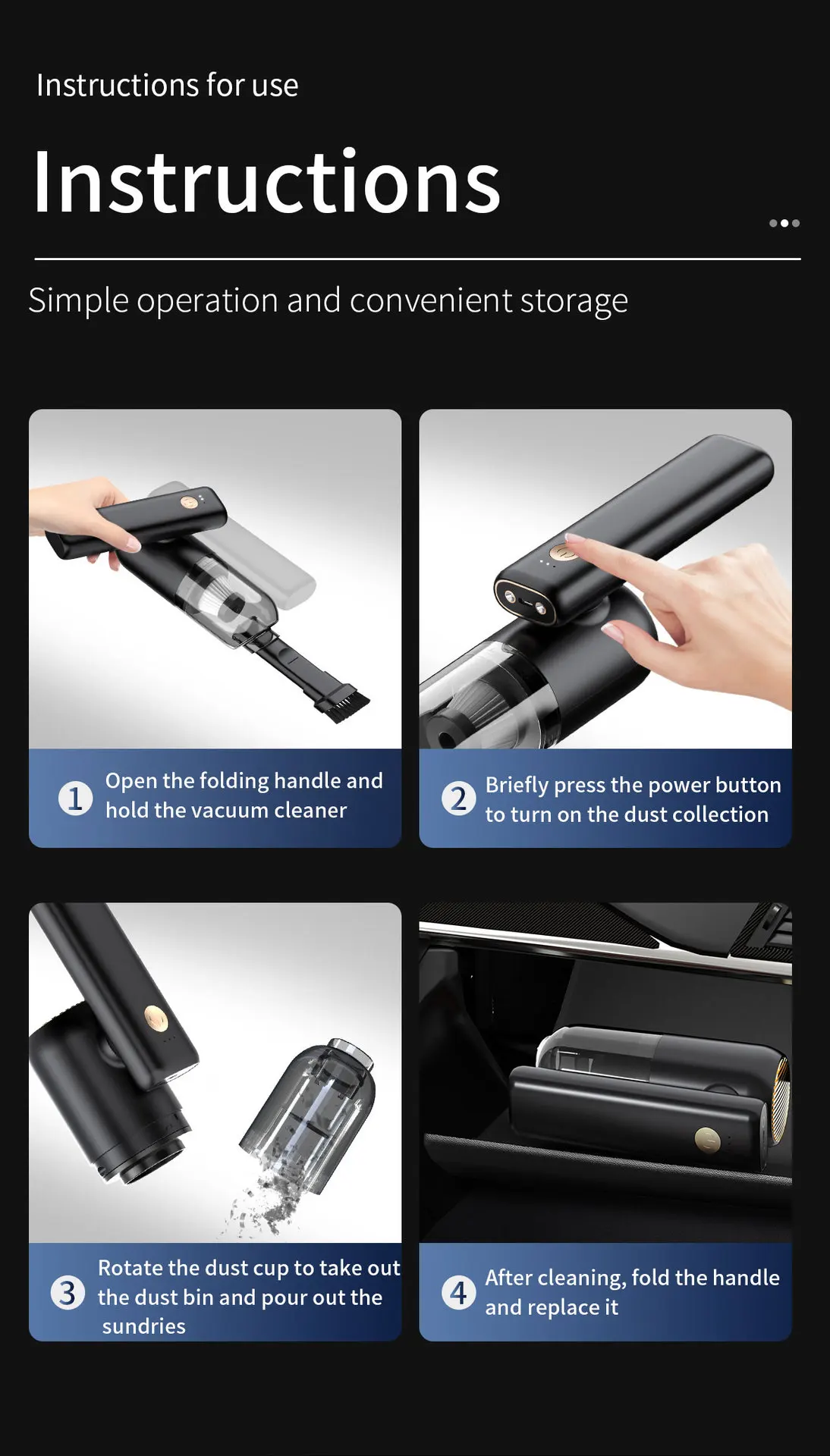 Instructions for use

Instructions

Simple operation and convenient storage

1 Open the folding handle and hold the vacuum cleaner

2 Briefly press the power button to turn on the dust collection

3 Rotate the dust cup to take out the dust bin and pour out the sundries

4 After cleaning, fold the handle and replace it