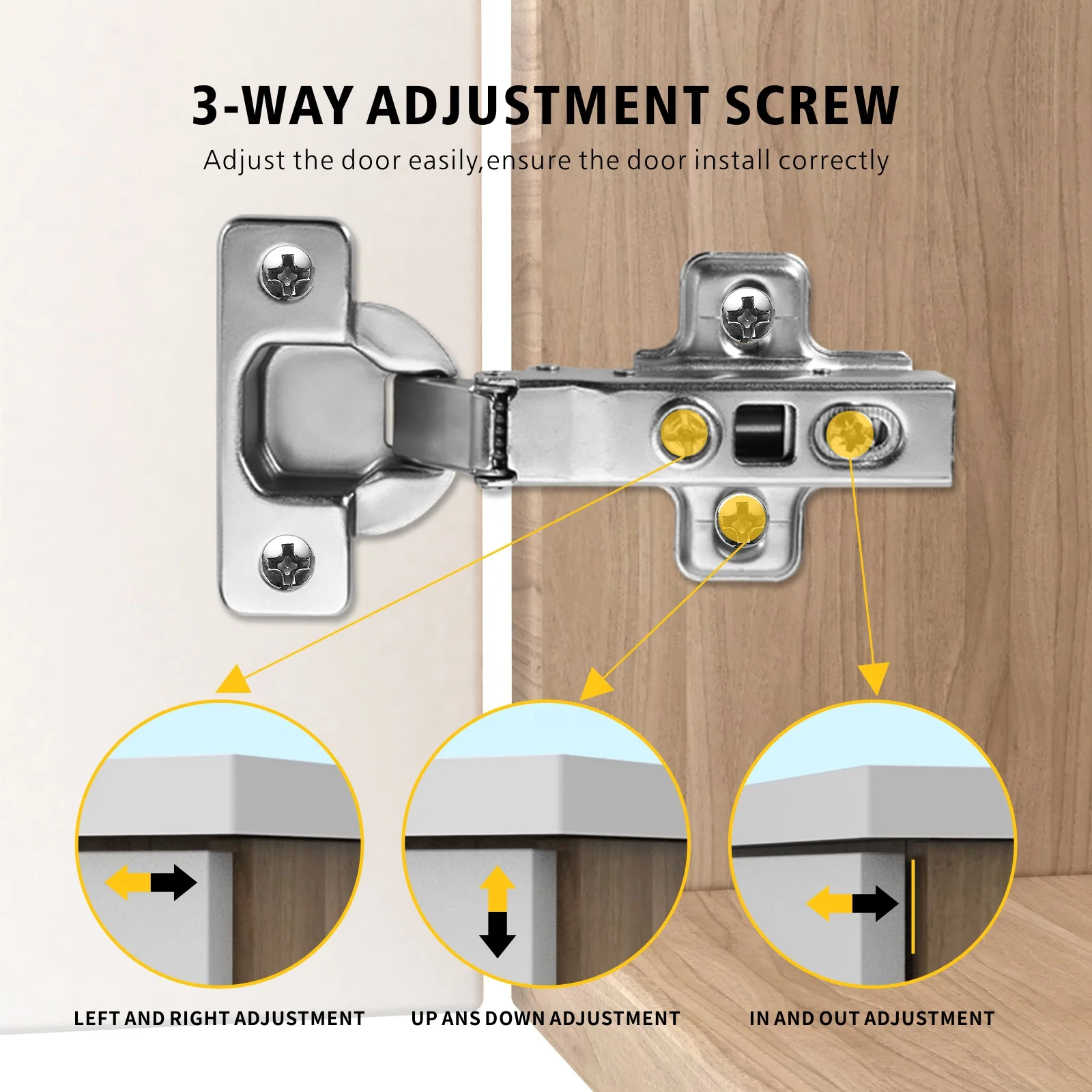 3-WAY ADJUSTMENT SCREW

Adjust the door easily,ensure the door install correctly

LEFT AND RIGHT ADJUSTMENT

UP ANS DOWN ADJUSTMENT

IN AND OUT ADJUSTMENT