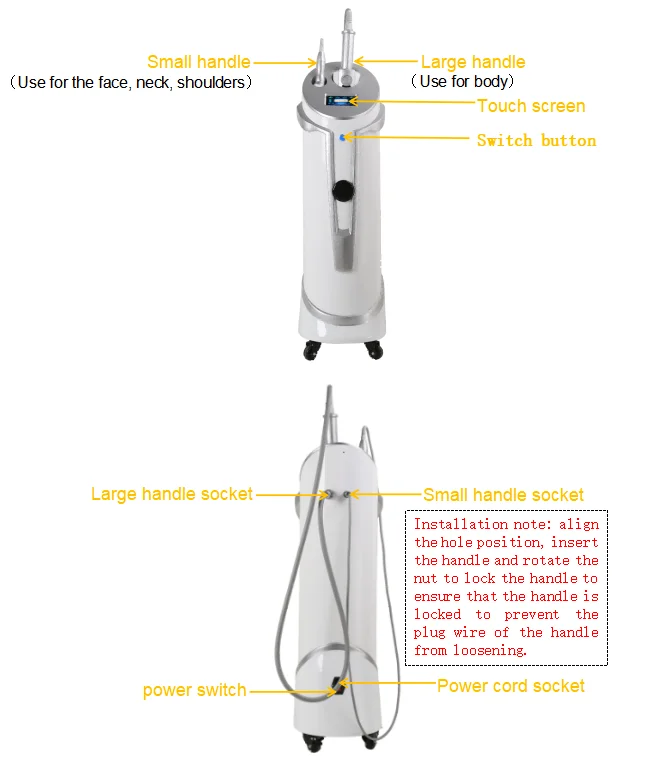 Small handle
（Use for the face, neck, shoulders）

Large handle
（Use for body）

Touch screen

Switch button

Large handle socket

Small handle socket

Installation note: align the hole position, insert the handle and rotate the nut to lock the handle to ensure that the handle is locked to prevent the plug wire of the handle from loosening.

power switch

Power cord socket