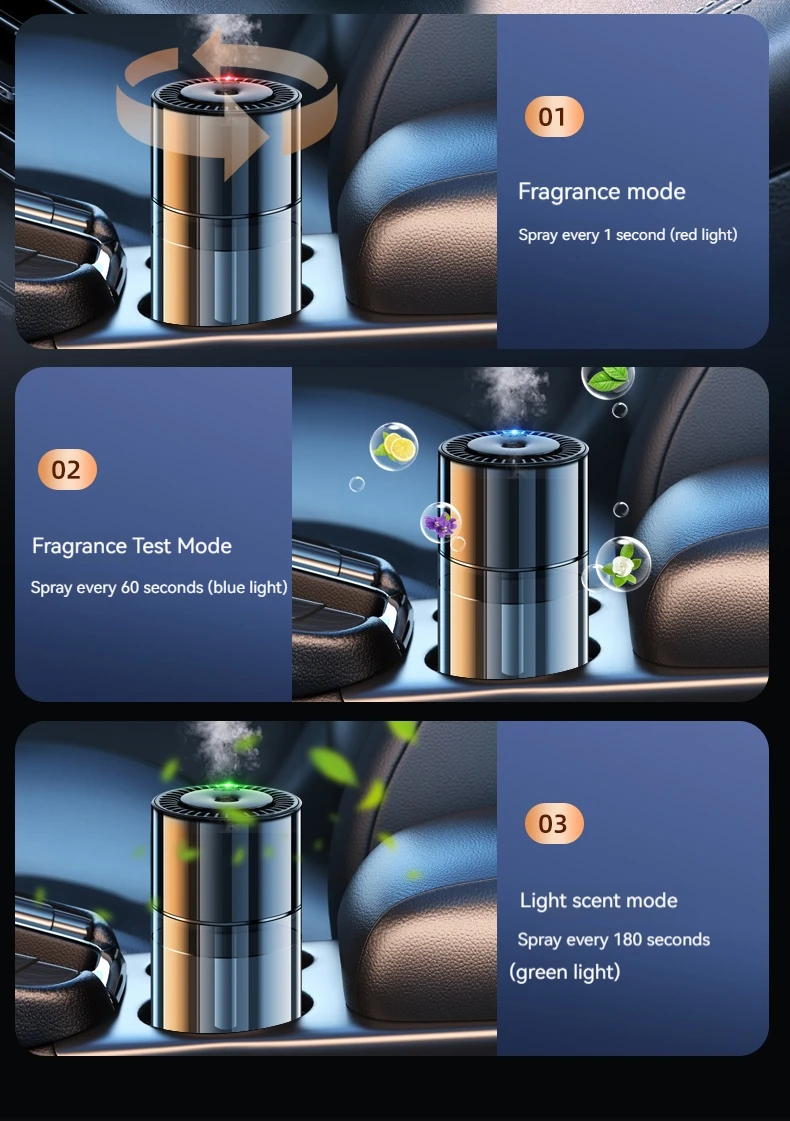 01

Fragrance mode

Spray every 1 second (red light)

02

Fragrance Test Mode

Spray every 60 seconds (blue light)

03

Light scent mode

Spray every 180 seconds (green light)