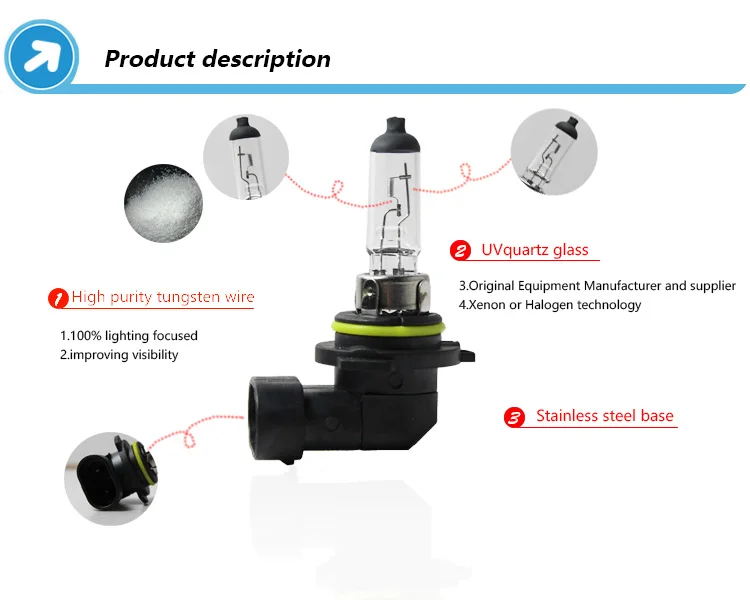 Product description

1 High purity tungsten wire

1.100% lighting focused
2.improving visibility

2 UVquartz glass

3.Original Equipment Manufacturer and supplier
4.Xenon or Halogen technology

3 Stainless steel base