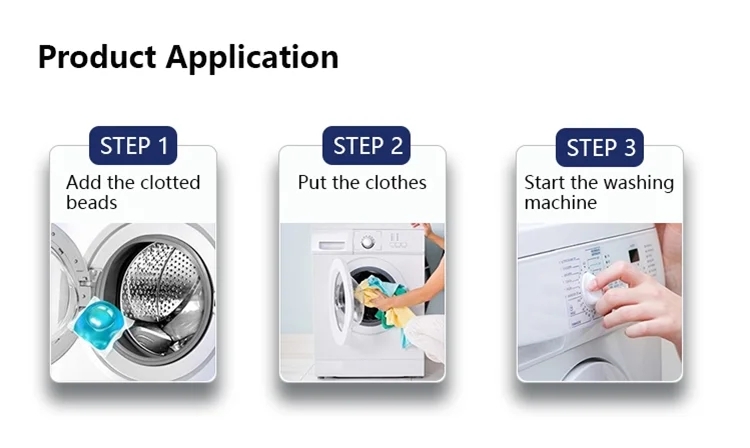 Product Application

STEP 1
Add the clotted beads

STEP 2
Put the clothes

STEP 3
Start the washing machine