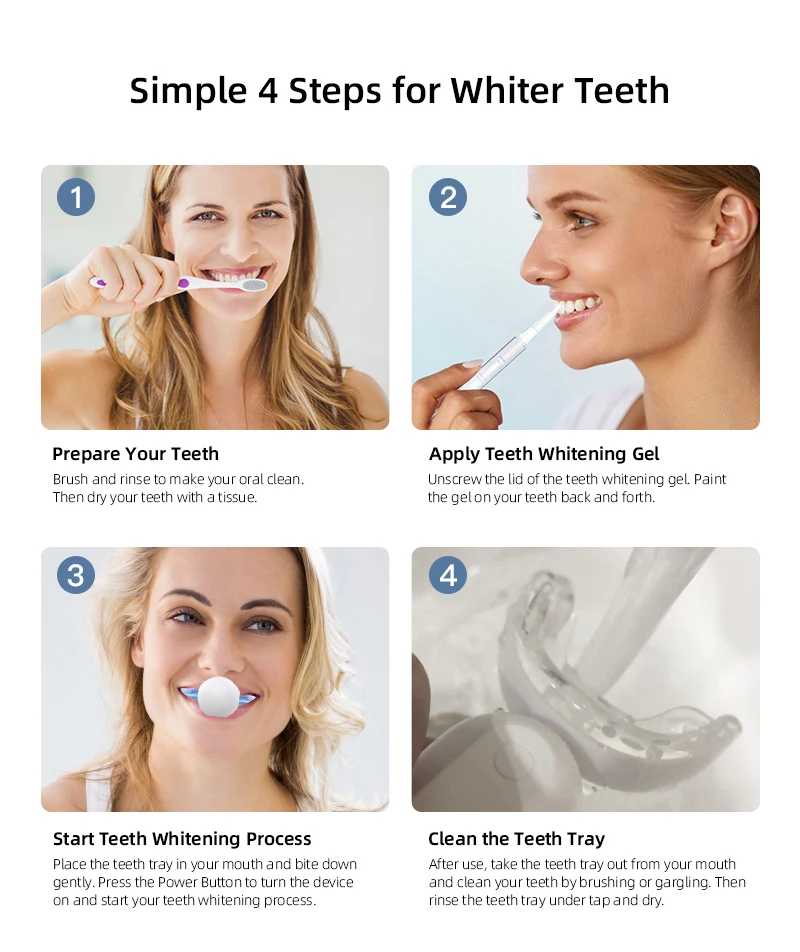 Simple 4 Steps for Whiter Teeth

1

Prepare Your Teeth

Brush and rinse to make your oral clean. Then dry your teeth with a tissue.

2

Apply Teeth Whitening Gel

Unscrew the lid of the teeth whitening gel. Paint the gel on your teeth back and forth.

3

Start Teeth Whitening Process

Place the teeth tray in your mouth and bite down gently. Press the Power Button to turn the device on and start your teeth whitening process.

4

Clean the Teeth Tray

After use, take the teeth tray out from your mouth and clean your teeth by brushing or gargling. Then rinse the teeth tray under tap and dry.