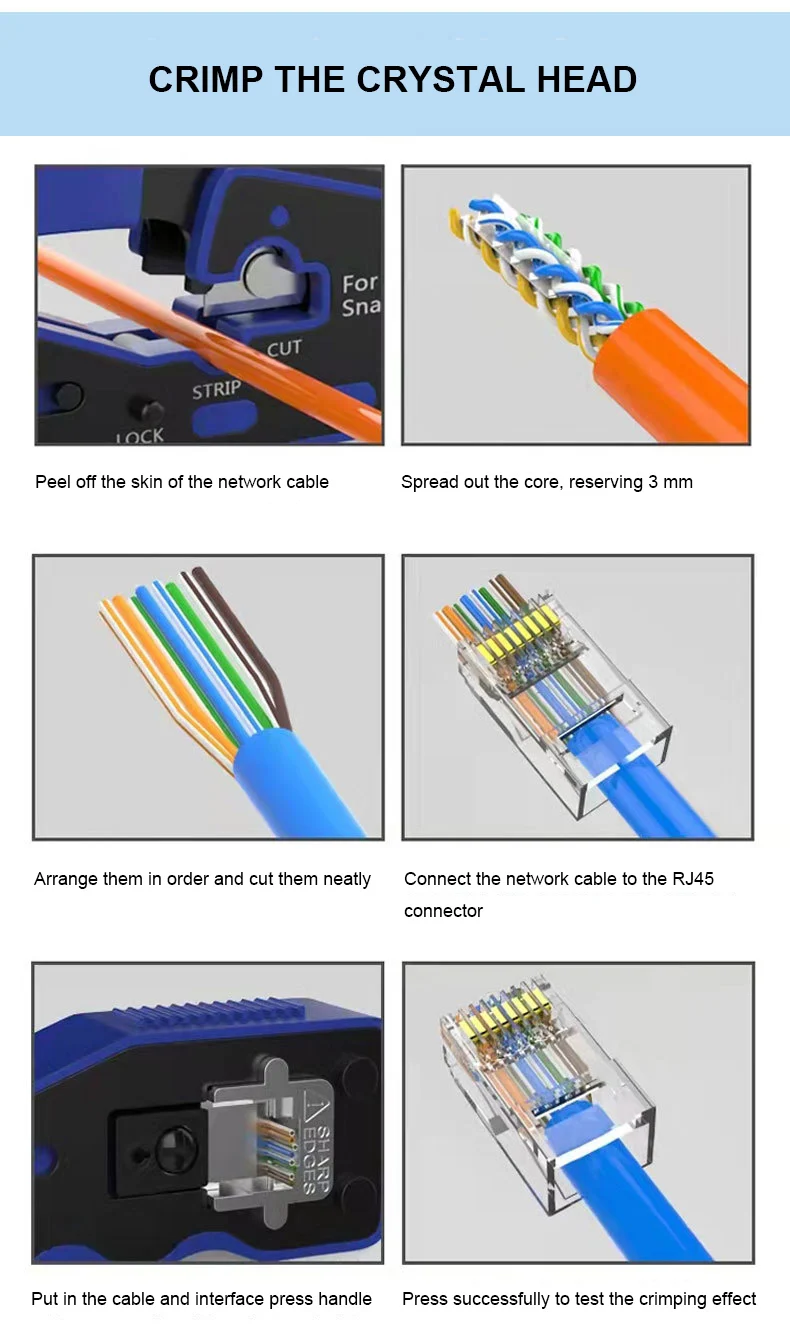 CRIMP THE CRYSTAL HEAD

For
Sna
CUT
STRIP
LOCK

Peel off the skin of the network cable

Spread out the core, reserving 3 mm

Arrange them in order and cut them neatly

Connect the network cable to the RJ45 connector

SHARP EDGES

Put in the cable and interface press handle

Press successfully to test the crimping effect