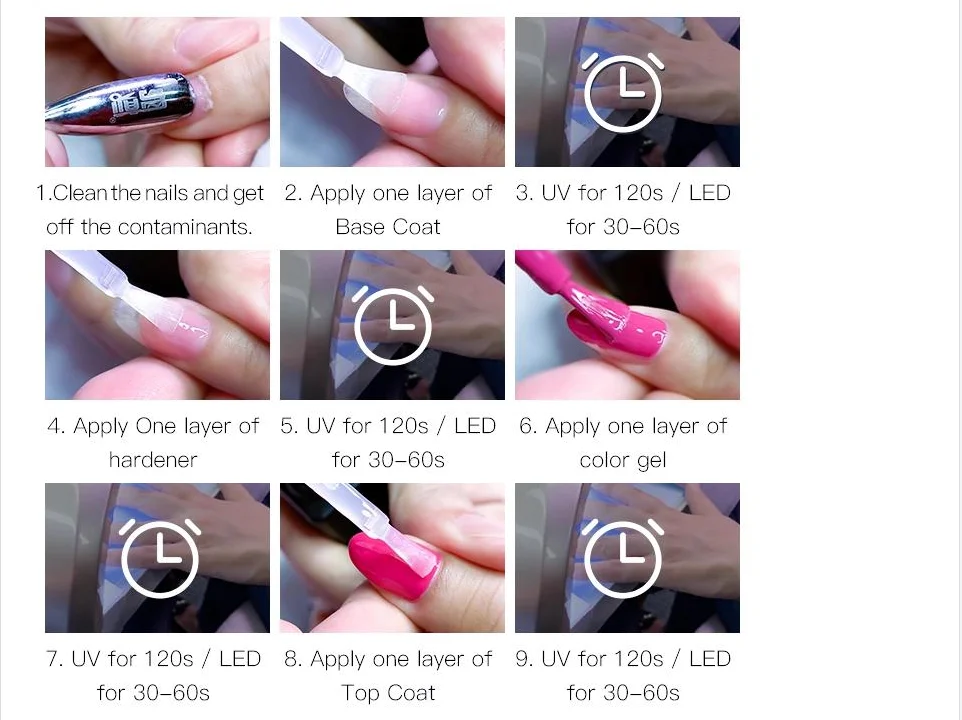 1.Clean the nails and get off the contaminants.

2. Apply one layer of Base Coat

3. UV for 120s / LED for 30-60s

4. Apply One layer of hardener

5. UV for 120s / LED for 30-60s

6. Apply one layer of color gel

7. UV for 120s / LED for 30-60s

8. Apply one layer of Top Coat

9. UV for 120s / LED for 30-60s