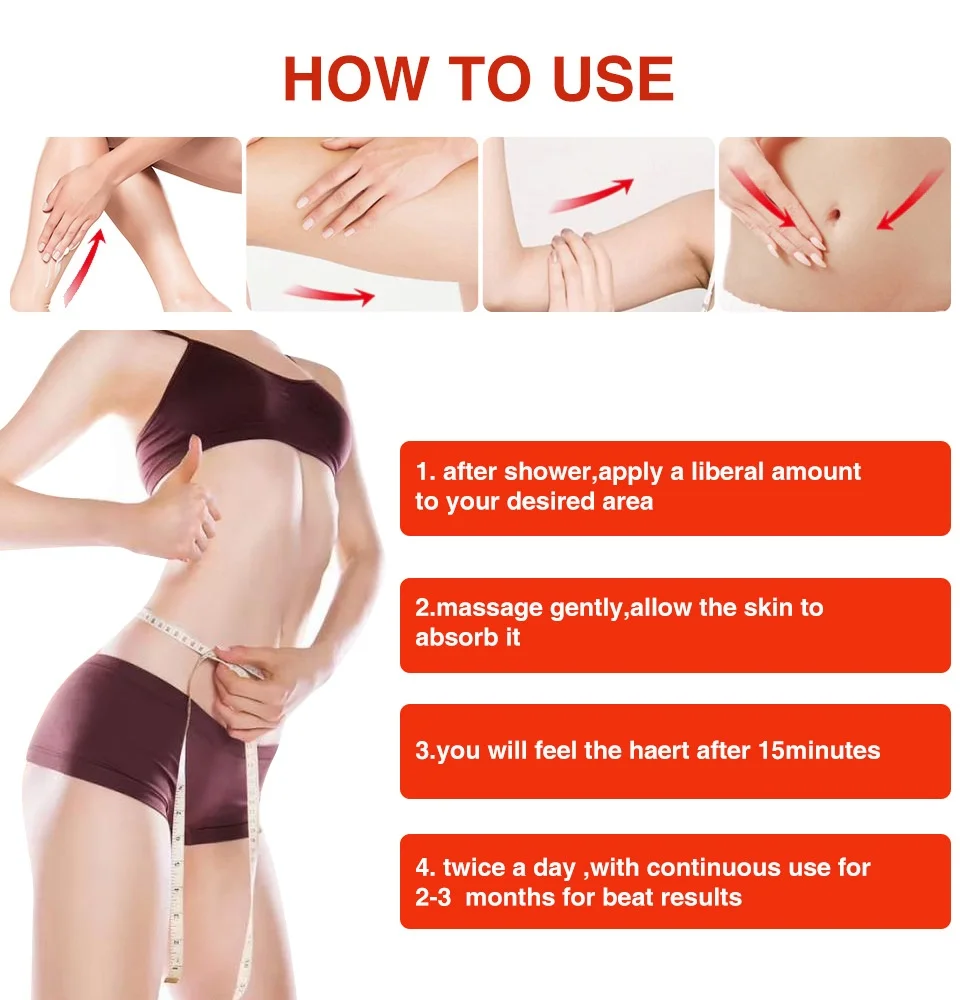 HOW TO USE

1. after shower,apply a liberal amount to your desired area

2.massage gently,allow the skin to absorb it

3.you will feel the haert after 15minutes

4. twice a day ,with continuous use for 2-3 months for beat results