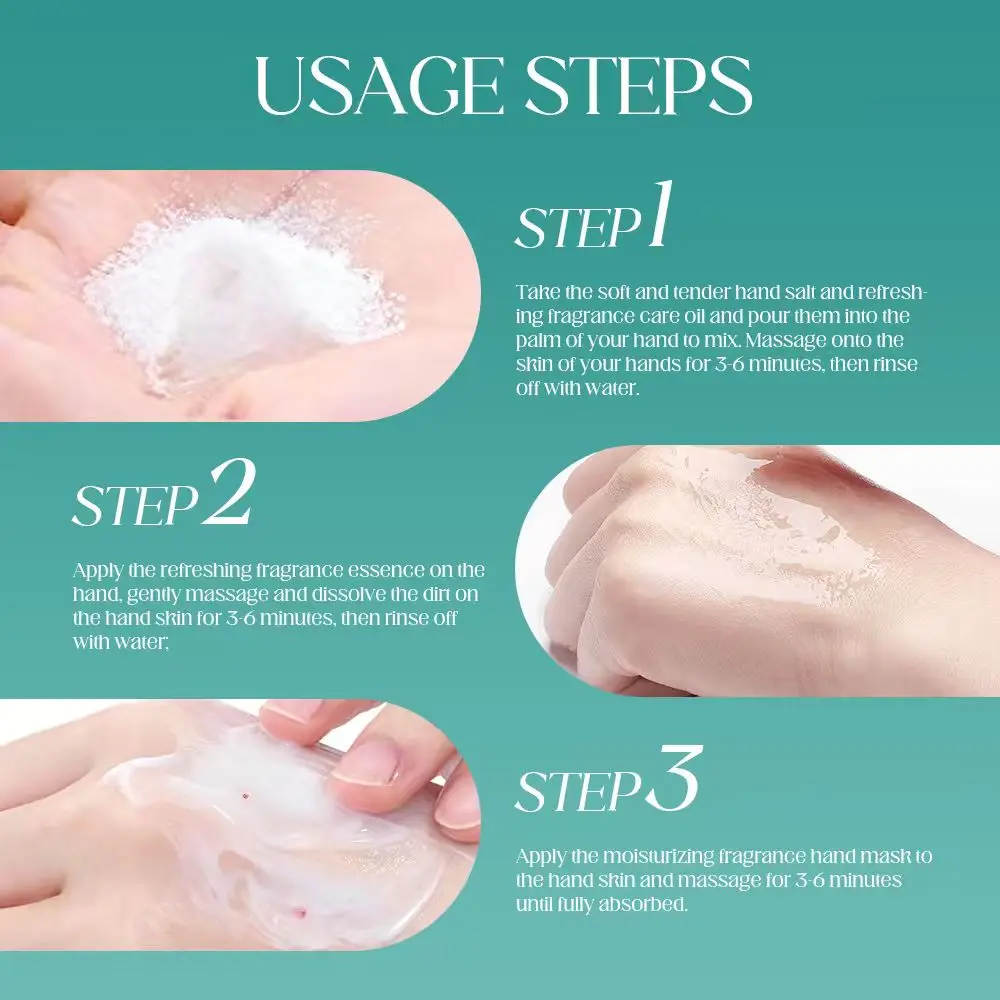 USAGE STEPS

STEP 1

Take the soft and tender hand salt and refreshing fragrance care oil and pour them into the palm of your hand to mix. Massage onto the skin of your hands for 3-6 minutes, then rinse off with water.

STEP 2

Apply the refreshing fragrance essence on the hand, gently massage and dissolve the dirt on the hand skin for 3-6 minutes, then rinse off with water;

STEP 3

Apply the moisturizing fragrance hand mask to the hand skin and massage for 3-6 minutes until fully absorbed.