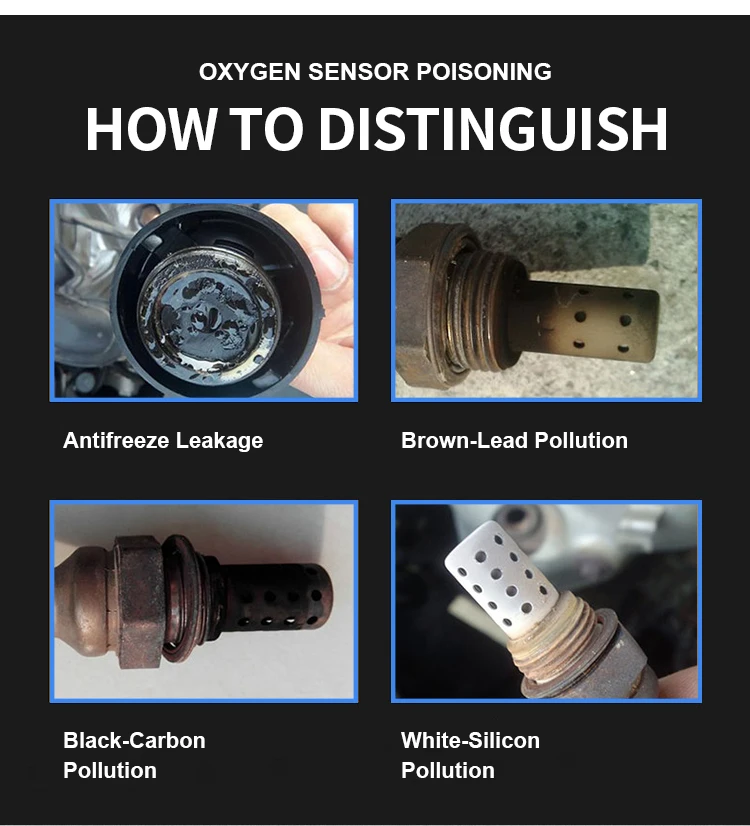 OXYGEN SENSOR POISONING

HOW TO DISTINGUISH

Antifreeze Leakage

Brown-Lead Pollution

Black-Carbon Pollution

White-Silicon Pollution