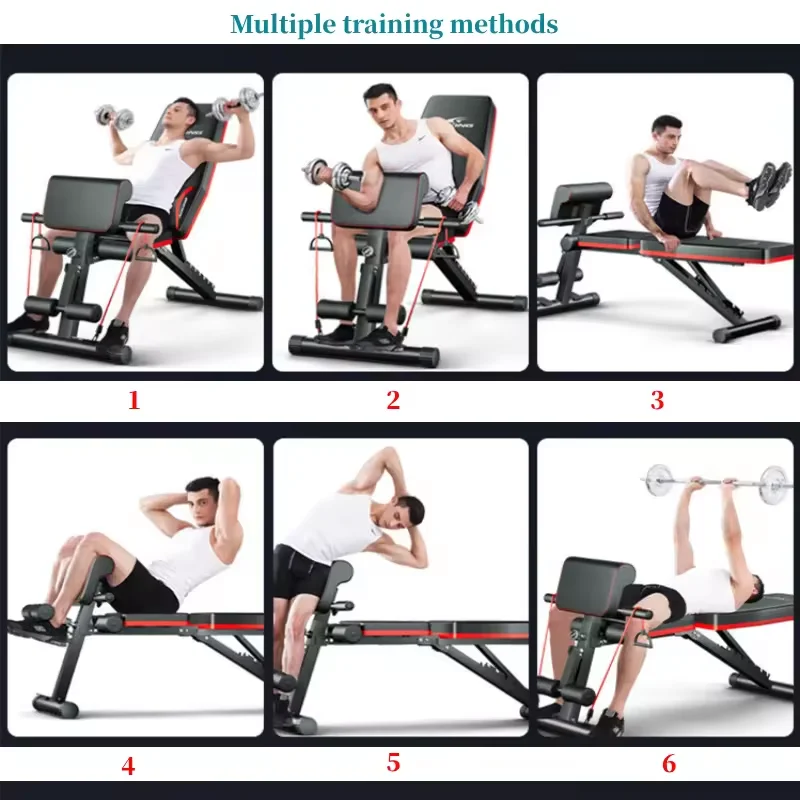 Multiple training methods

1

2

3

4

5

6