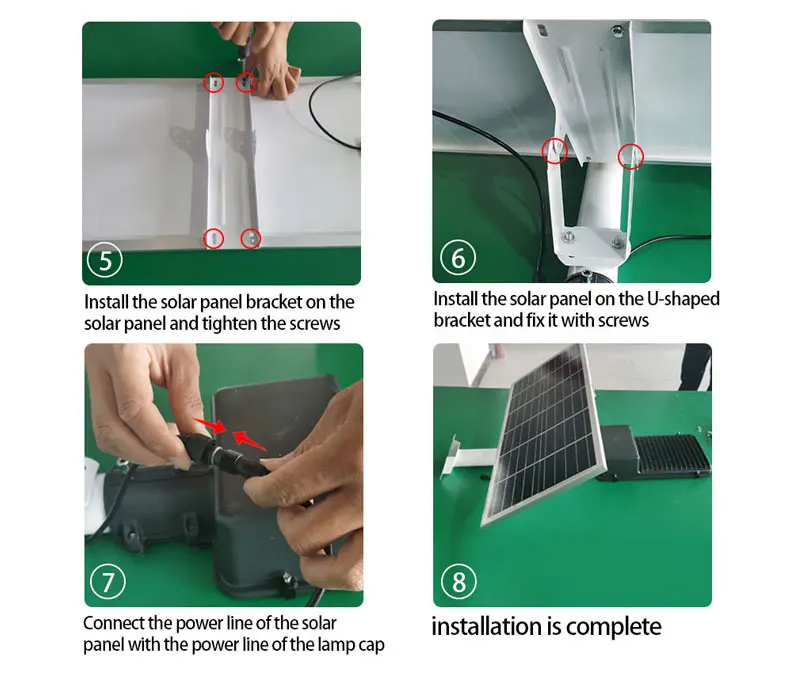 ⑤

Install the solar panel bracket on the solar panel and tighten the screws

⑥

Install the solar panel on the U-shaped bracket and fix it with screws

⑦

Connect the power line of the solar panel with the power line of the lamp cap

⑧

installation is complete