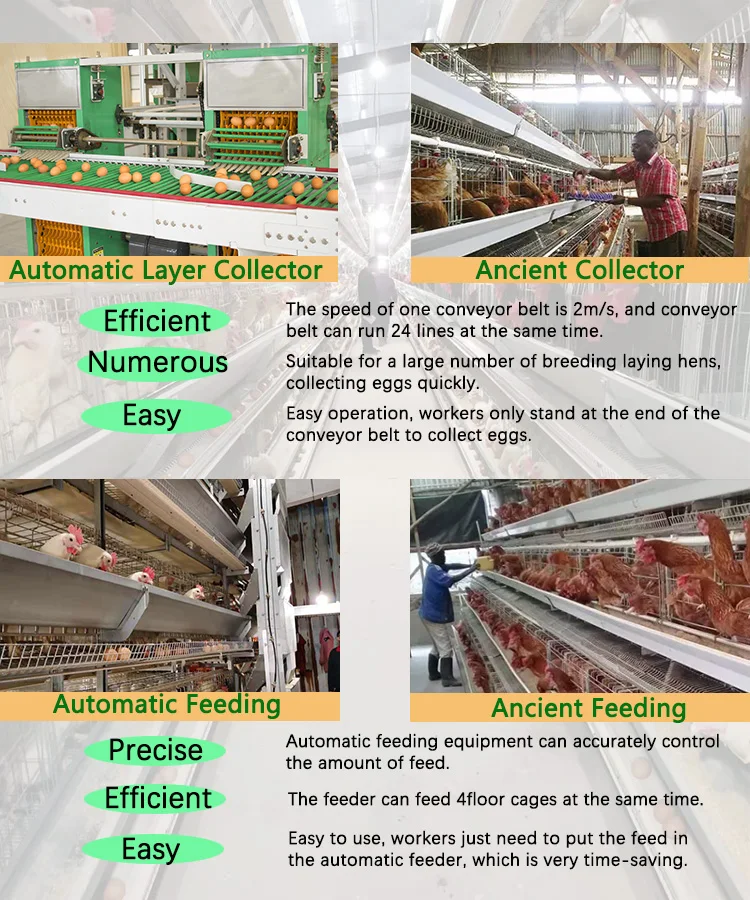 Automatic Layer Collector

Ancient Collector

Efficient
The speed of one conveyor belt is 2m/s, and conveyor belt can run 24 lines at the same time.

Numerous
Suitable for a large number of breeding laying hens, collecting eggs quickly.

Easy
Easy operation, workers only stand at the end of the conveyor belt to collect eggs.

Automatic Feeding

Ancient Feeding

Precise
Automatic feeding equipment can accurately control the amount of feed.

Efficient
The feeder can feed 4floor cages at the same time.

Easy
Easy to use, workers just need to put the feed in the automatic feeder, which is very time-saving.