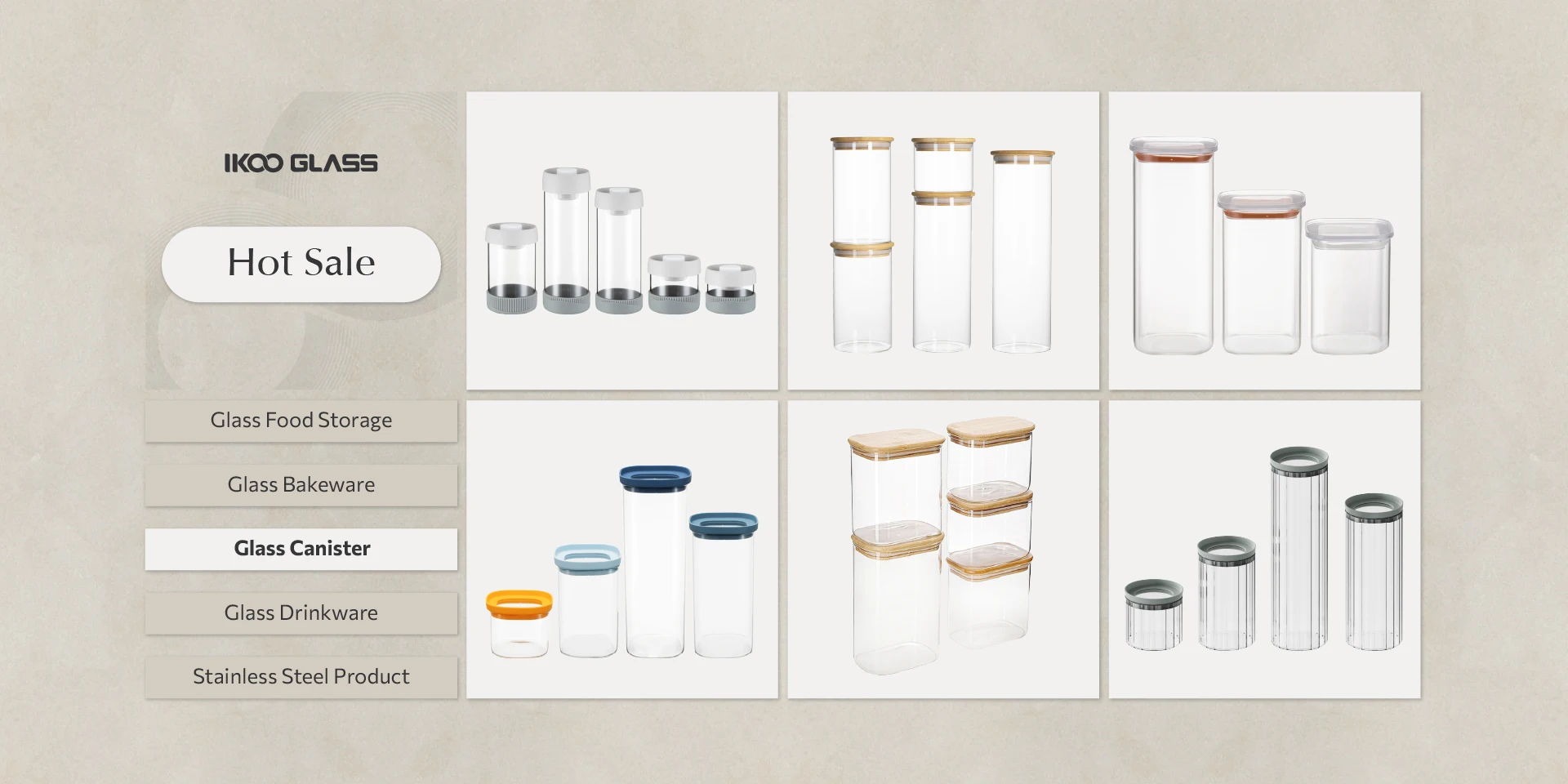 IKOO GLASS

Hot Sale

Glass Food Storage

Glass Bakeware

Glass Canister

Glass Drinkware

Stainless Steel Product